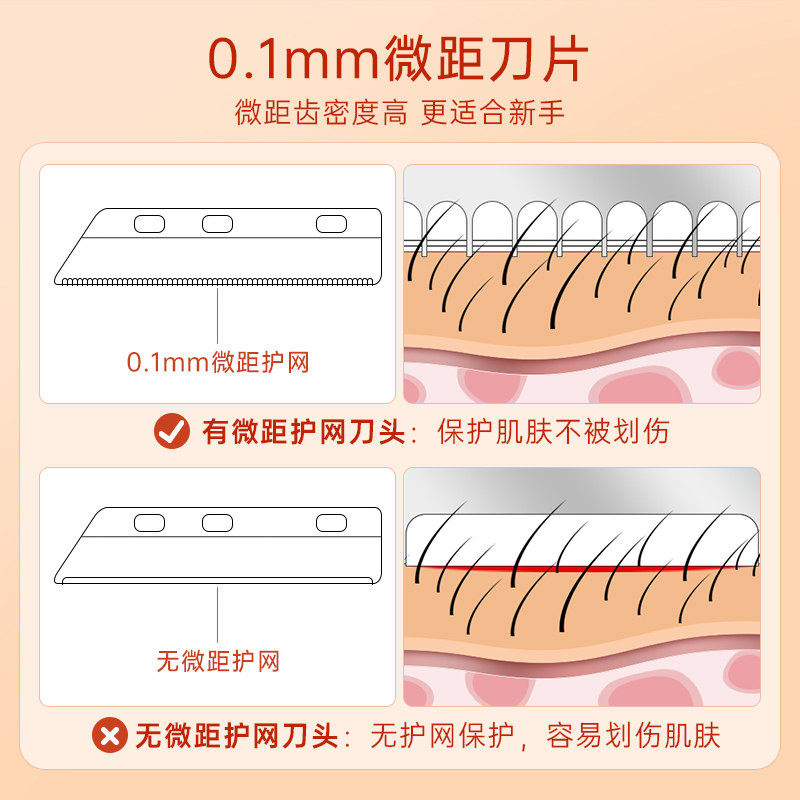 0.1mm微距刀片

微距齿密度高 更适合新手

0.1mm微距护网

有微距护网刀头：保护肌肤不被划伤

无微距护网

无微距护网刀头：无护网保护，容易划伤肌肤