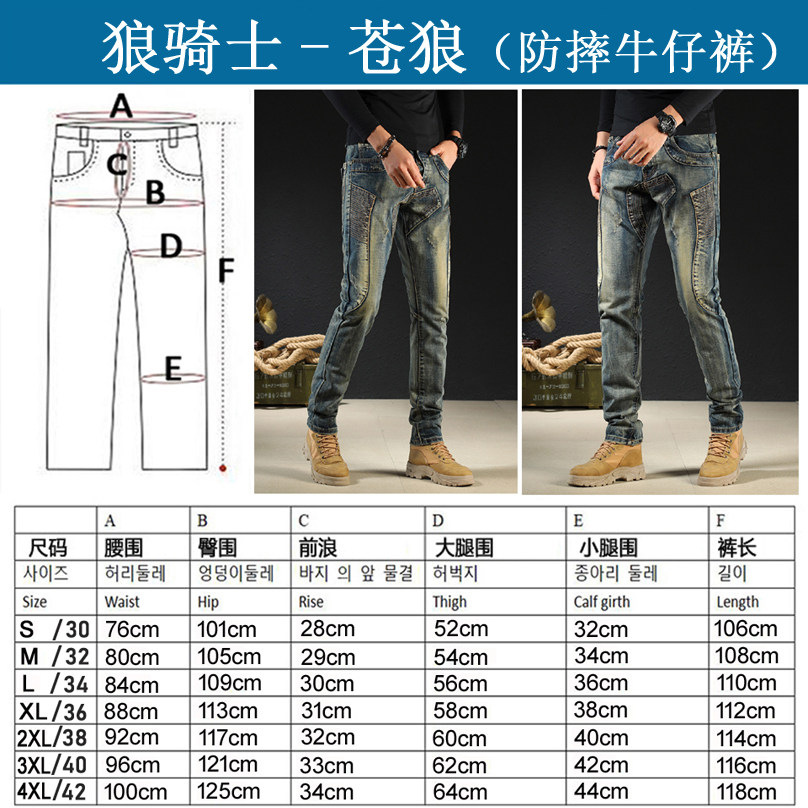 狼骑士 - 苍狼（防摔牛仔裤）

A
C
B
D
F
E

| | A | B | C | D | E | F |
|---|---|---|---|---|---|---|
| 尺码 | 腰围 | 臀围 | 前浪 | 大腿围 | 小腿围 | 裤长 |
| 사이즈 | 허리둘레 | 엉덩이둘레 | 바지 의 앞 물결 | 허벅지 | 종아리 둘레 | 길이 |
| Size | Waist | Hip | Rise | Thigh | Calf girth | Length |
| S /30 | 76cm | 101cm | 28cm | 52cm | 32cm | 106cm |
| M /32 | 80cm | 105cm | 29cm | 54cm | 34cm | 108cm |
| L /34 | 84cm | 109cm | 30cm | 56cm | 36cm | 110cm |
| XL/36 | 88cm | 113cm | 31cm | 58cm | 38cm | 112cm |
| 2XL/38 | 92cm | 117cm | 32cm | 60cm | 40cm | 114cm |
| 3XL/40 | 96cm | 121cm | 33cm | 62cm | 42cm | 116cm |
| 4XL/42 | 100cm | 125cm | 34cm | 64cm | 44cm | 118cm |