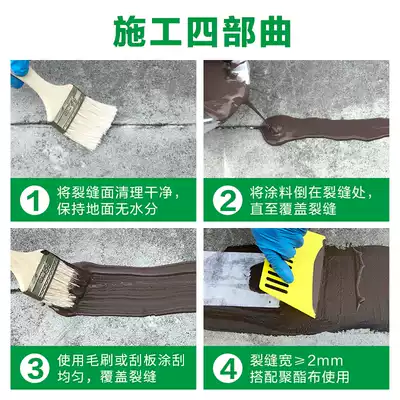 施工四部曲

1 将裂缝面清理干净，保持地面无水分

2 将涂料倒在裂缝处，直至覆盖裂缝

3 使用毛刷或刮板涂刮均匀，覆盖裂缝

4 裂缝宽≥2mm 搭配聚酯布使用