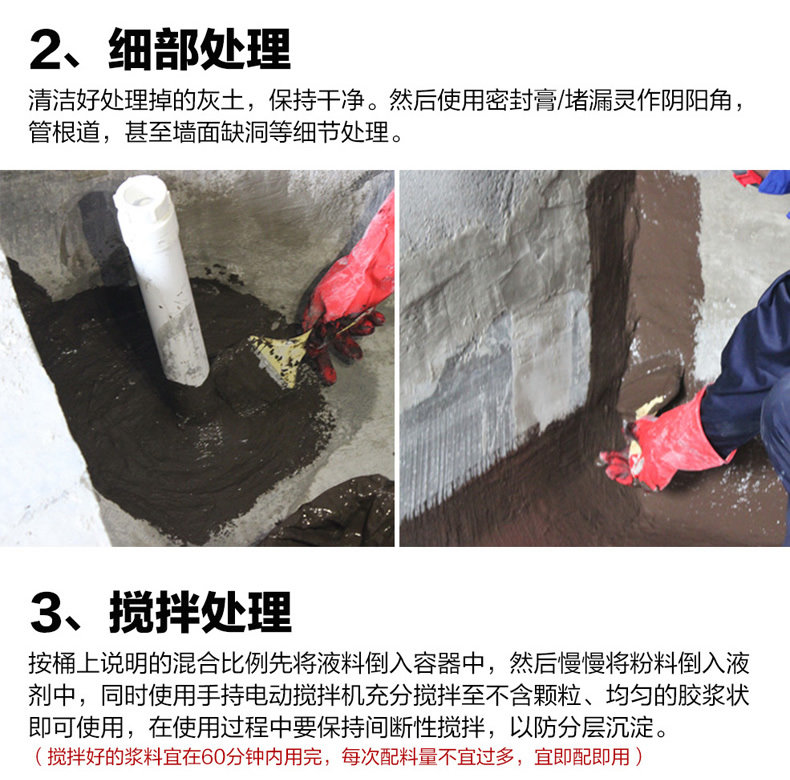 2、细部处理

清洁好处理掉的灰土，保持干净。然后使用密封膏/堵漏灵作阴阳角，管根道，甚至墙面缺洞等细节处理。

3、搅拌处理

按桶上说明的混合比例先将液料倒入容器中，然后慢慢将粉料倒入液剂中，同时使用手持电动搅拌机充分搅拌至不含颗粒、均匀的胶浆状即可使用，在使用过程中要保持间断性搅拌，以防分层沉淀。

（搅拌好的浆料宜在60分钟内用完，每次配料量不宜过多，宜即配即用）