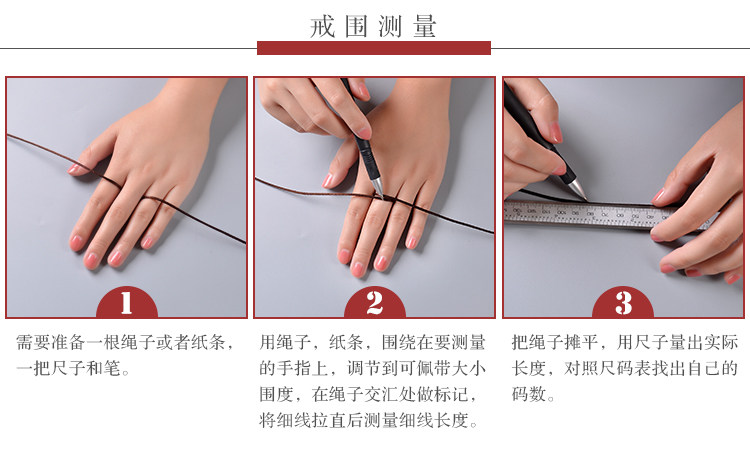 戒围测量

1

需要准备一根绳子或者纸条，一把尺子和笔。

2

用绳子，纸条，围绕在要测量的手指上，调节到可佩带大小围度，在绳子交汇处做标记，将细线拉直后测量细线长度。

3

把绳子摊平，用尺子量出实际长度，对照尺码表找出自己的码数。