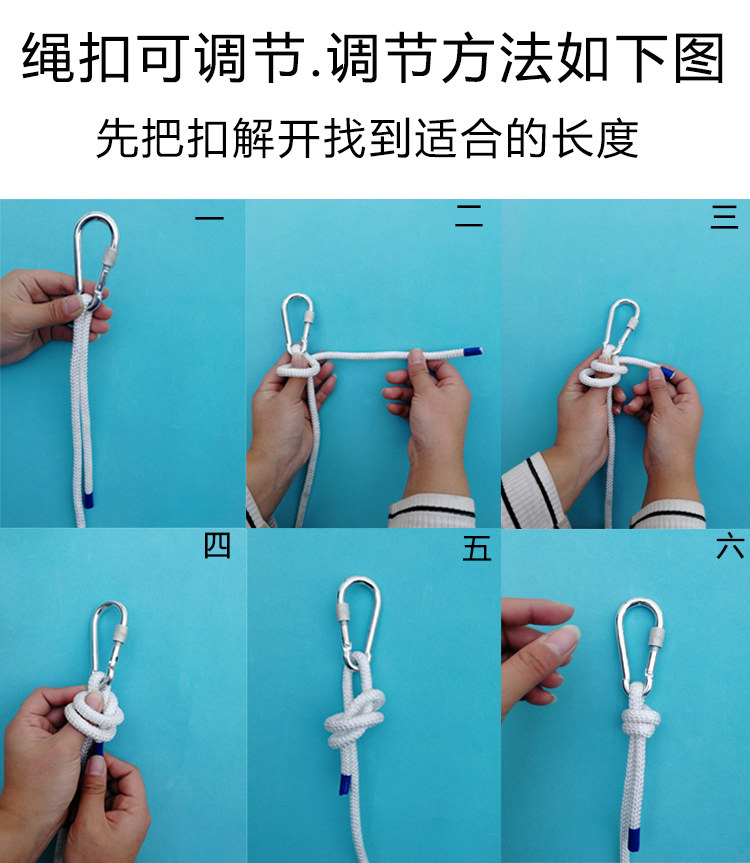 绳扣可调节.调节方法如下图

先把扣解开找到适合的长度

一

二

三

四

五

六