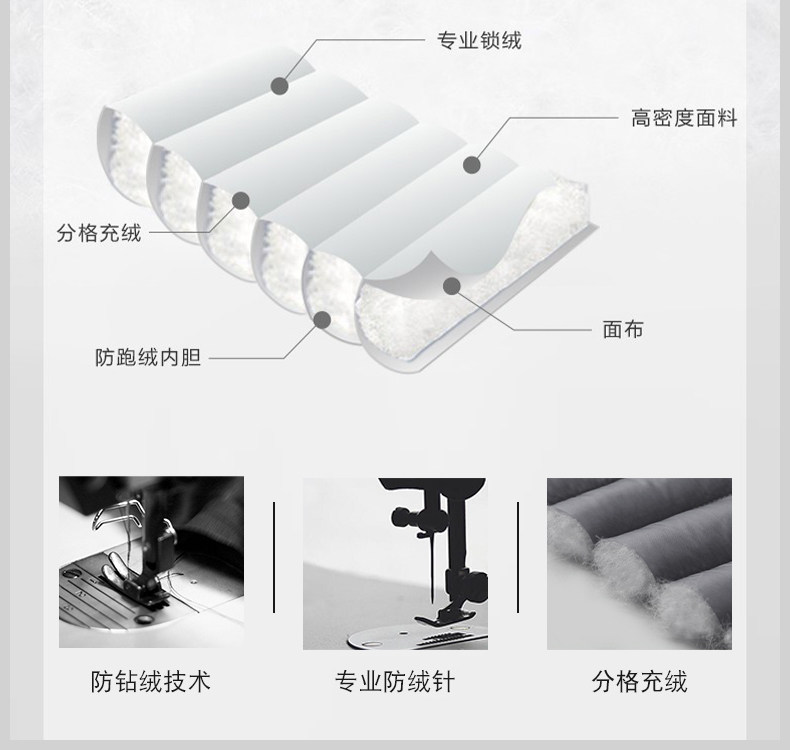 专业锁绒

高密度面料

分格充绒

面布

防跑绒内胆

防钻绒技术

专业防绒针

分格充绒