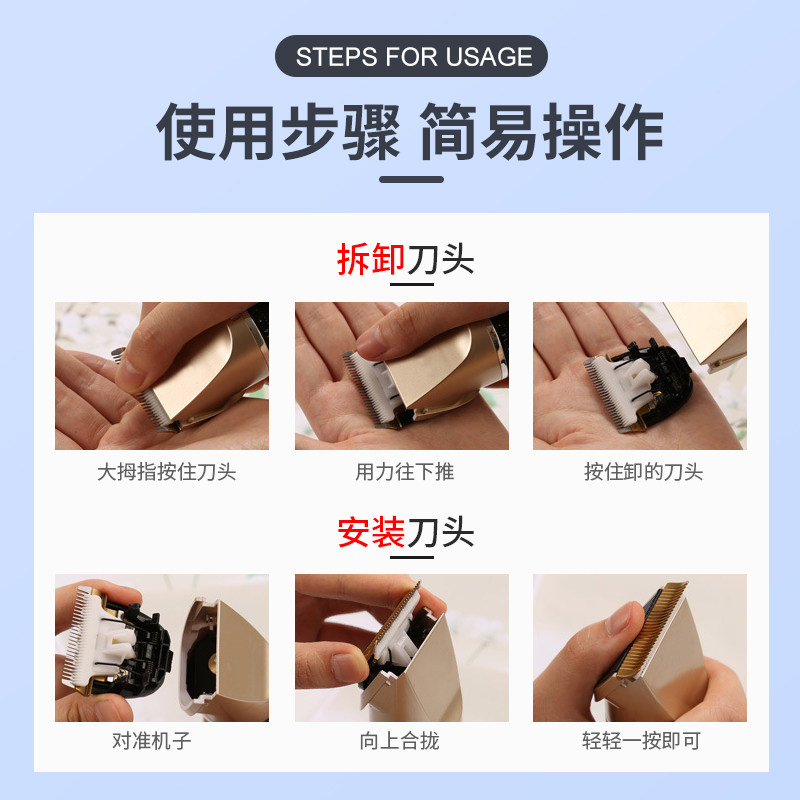 STEPS FOR USAGE

使用步骤 简易操作

拆卸刀头

大拇指按住刀头

用力往下推

按住卸的刀头

安装刀头

对准机子

向上合拢

轻轻一按即可