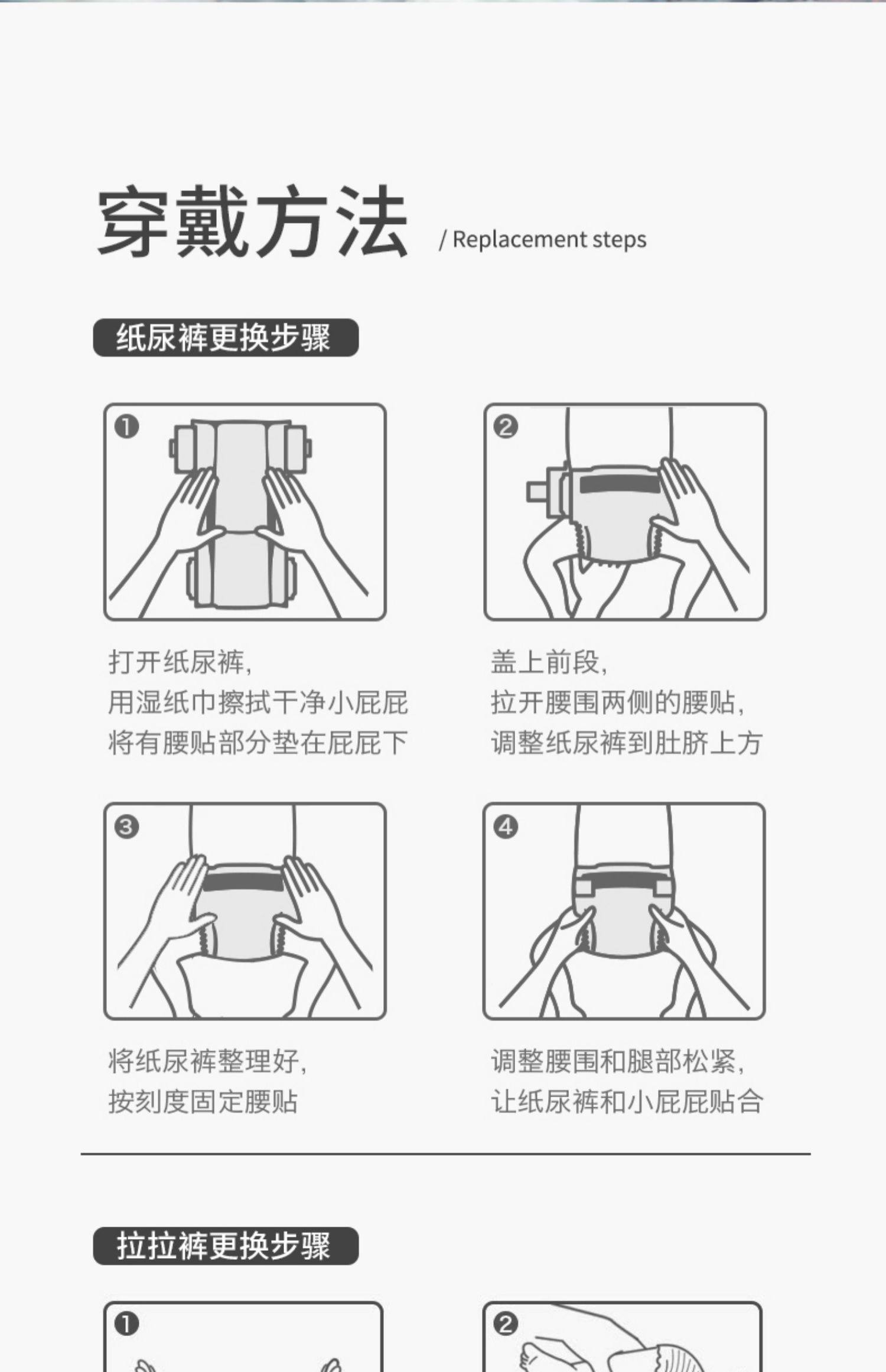 穿戴方法 / Replacement steps

纸尿裤更换步骤

❶

打开纸尿裤，
用湿纸巾擦拭干净小屁屁
将有腰贴部分垫在屁屁下

❷

盖上前段，
拉开腰围两侧的腰贴，
调整纸尿裤到肚脐上方

❸

将纸尿裤整理好，
按刻度固定腰贴

❹

调整腰围和腿部松紧，
让纸尿裤和小屁屁贴合

拉拉裤更换步骤

❶

❷