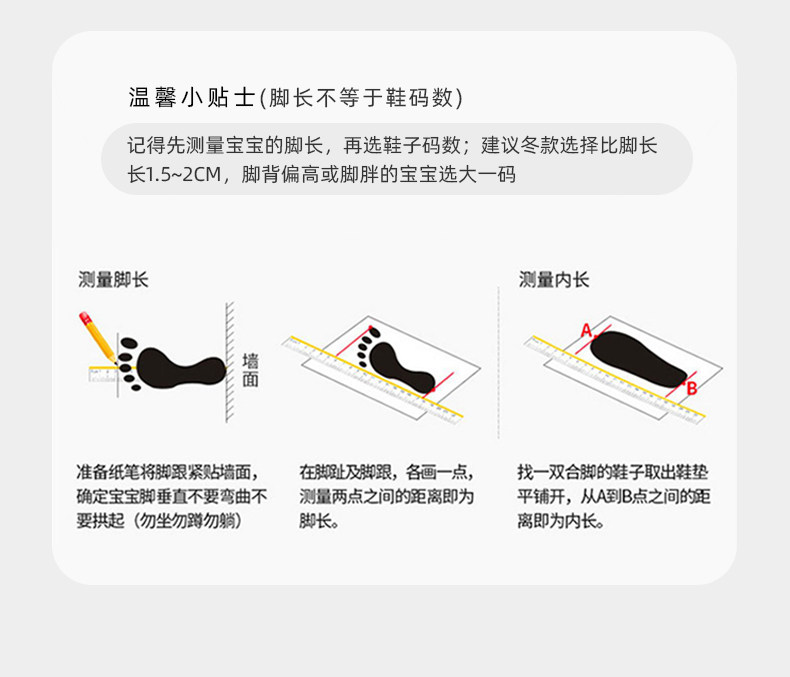 温馨小贴士(脚长不等于鞋码数)

记得先测量宝宝的脚长，再选鞋子码数；建议冬款选择比脚长长1.5~2CM，脚背偏高或脚胖的宝宝选大一码

测量脚长

墙面

准备纸笔将脚跟紧贴墙面，确定宝宝脚垂直不要弯曲不要拱起（勿坐勿蹲勿躺）

在脚趾及脚跟，各画一点，测量两点之间的距离即为脚长。

测量内长

A

B

找一双合脚的鞋子取出鞋垫平铺开，从A到B点之间的距离即为内长。