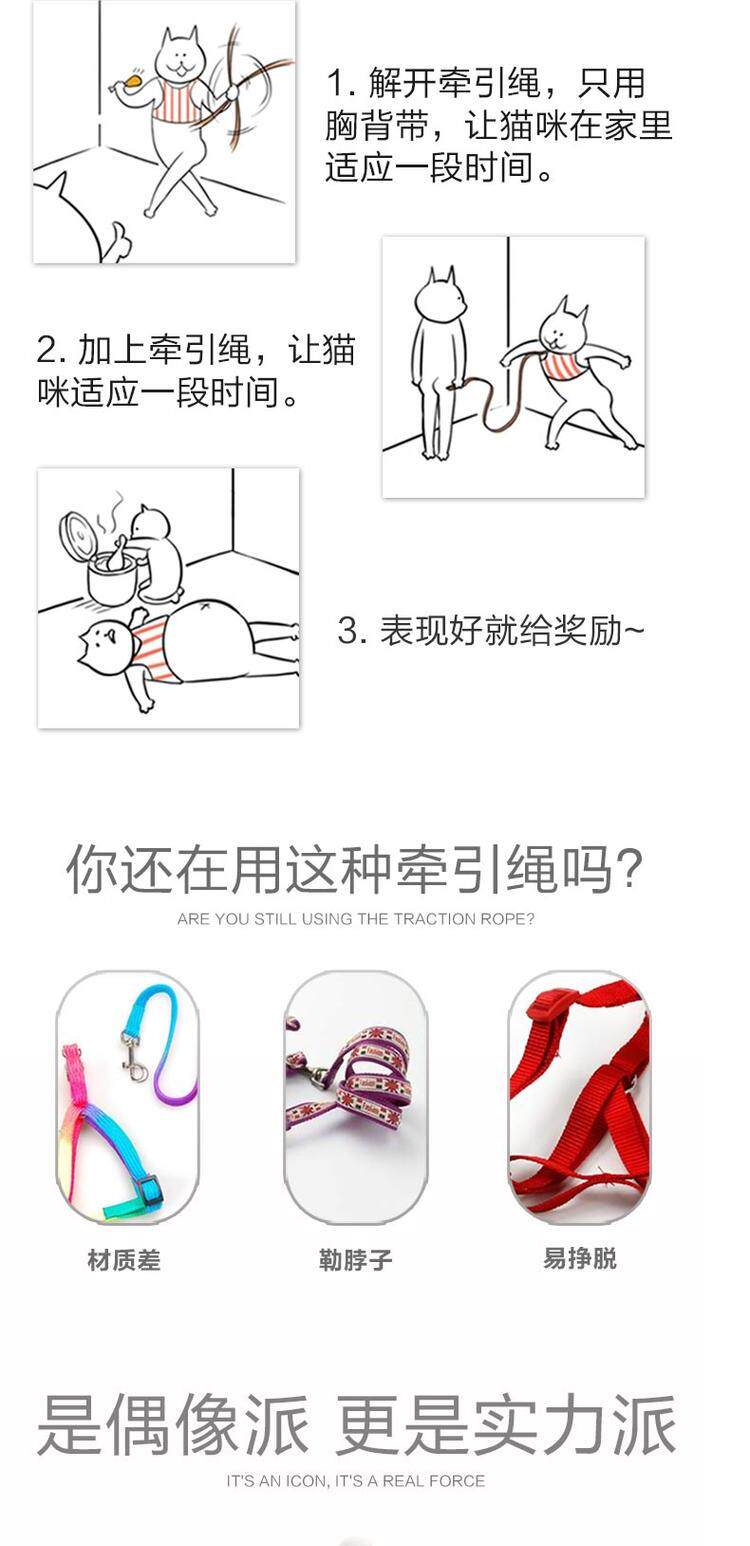 1. 解开牵引绳，只用胸背带，让猫咪在家里适应一段时间。

2. 加上牵引绳，让猫咪适应一段时间。

3. 表现好就给奖励~

你还在用这种牵引绳吗?
ARE YOU STILL USING THE TRACTION ROPE?

材质差

勒脖子

易挣脱

是偶像派 更是实力派
IT'S AN ICON, IT'S A REAL FORCE