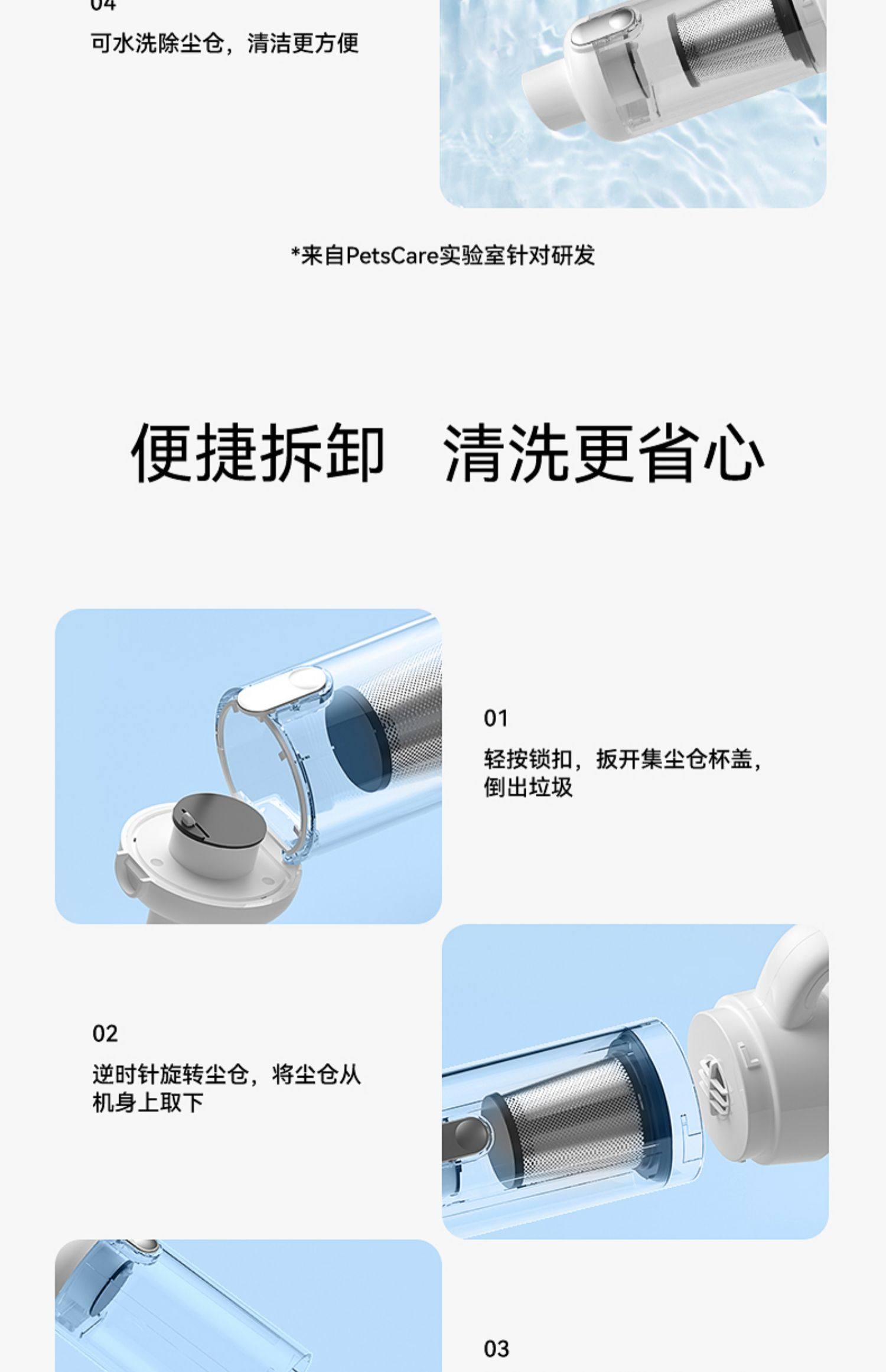 04

可水洗除尘仓，清洁更方便

*来自PetsCare实验室针对研发

便捷拆卸　清洗更省心

01

轻按锁扣，扳开集尘仓杯盖，倒出垃圾

02

逆时针旋转尘仓，将尘仓从机身上取下

03