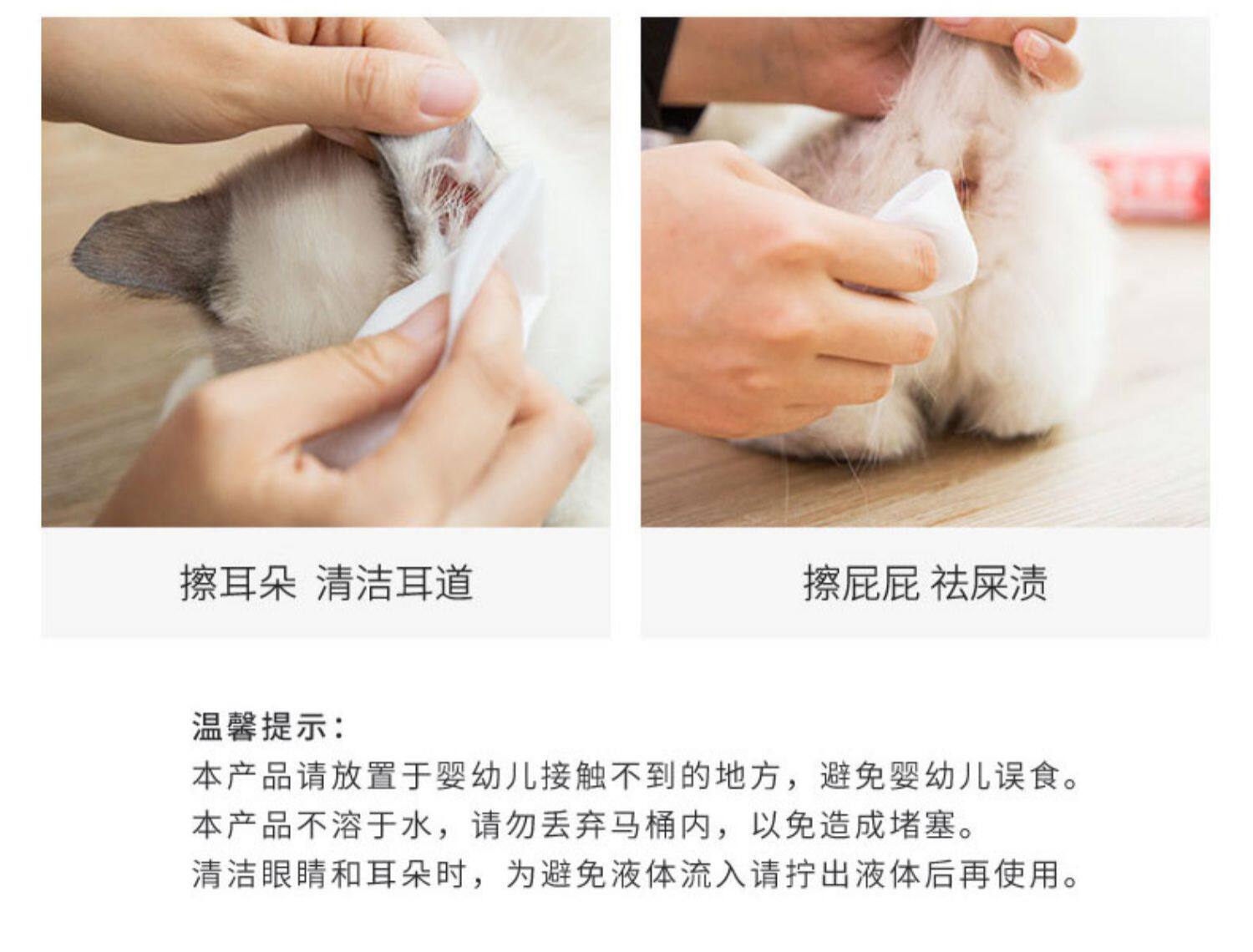 擦耳朵 清洁耳道

擦屁屁 祛屎渍

温馨提示：
本产品请放置于婴幼儿接触不到的地方，避免婴幼儿误食。
本产品不溶于水，请勿丢弃马桶内，以免造成堵塞。
清洁眼睛和耳朵时，为避免液体流入请拧出液体后再使用。