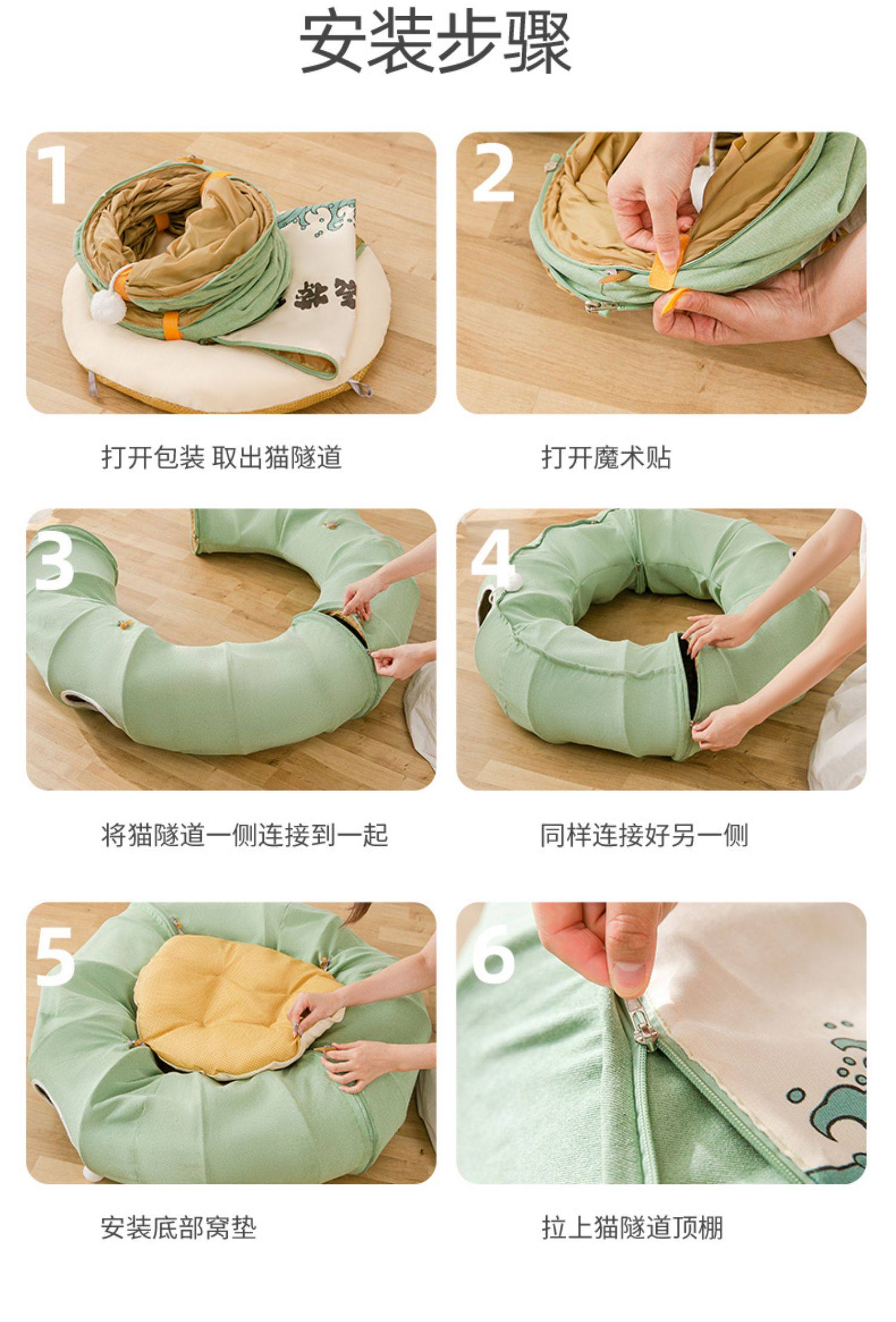 安装步骤

1

打开包装 取出猫隧道

2

打开魔术贴

3

将猫隧道一侧连接到一起

4

同样连接好另一侧

5

安装底部窝垫

6

拉上猫隧道顶棚