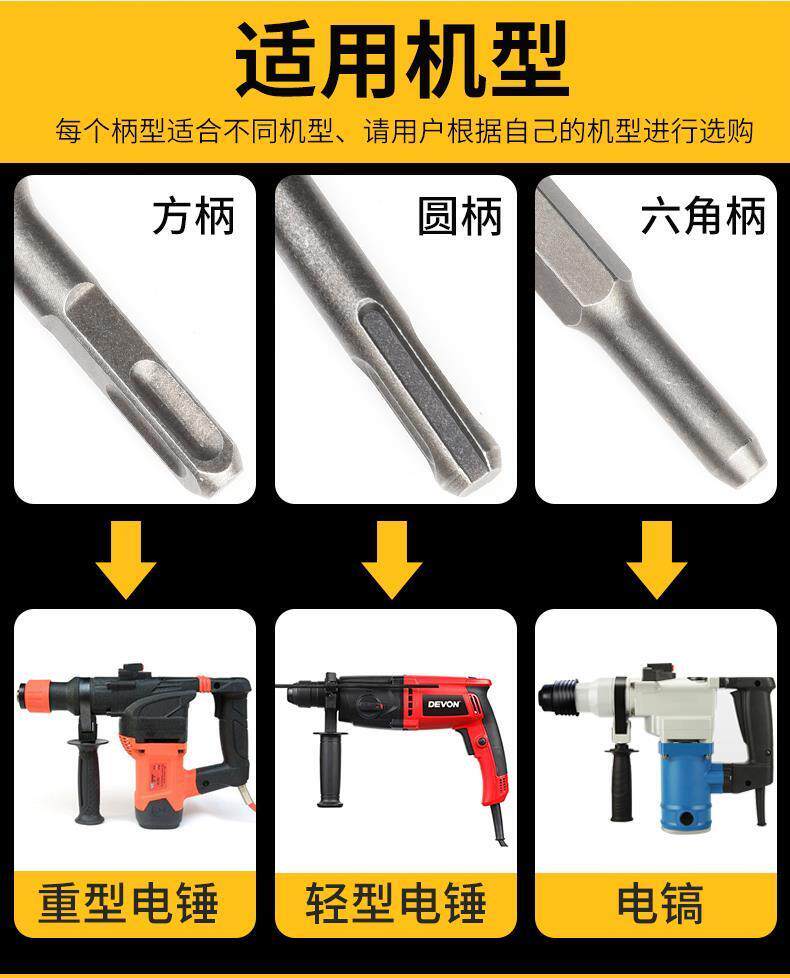 适用机型

每个柄型适合不同机型、请用户根据自己的机型进行选购

方柄

圆柄

六角柄

DEVON

重型电锤

轻型电锤

电镐