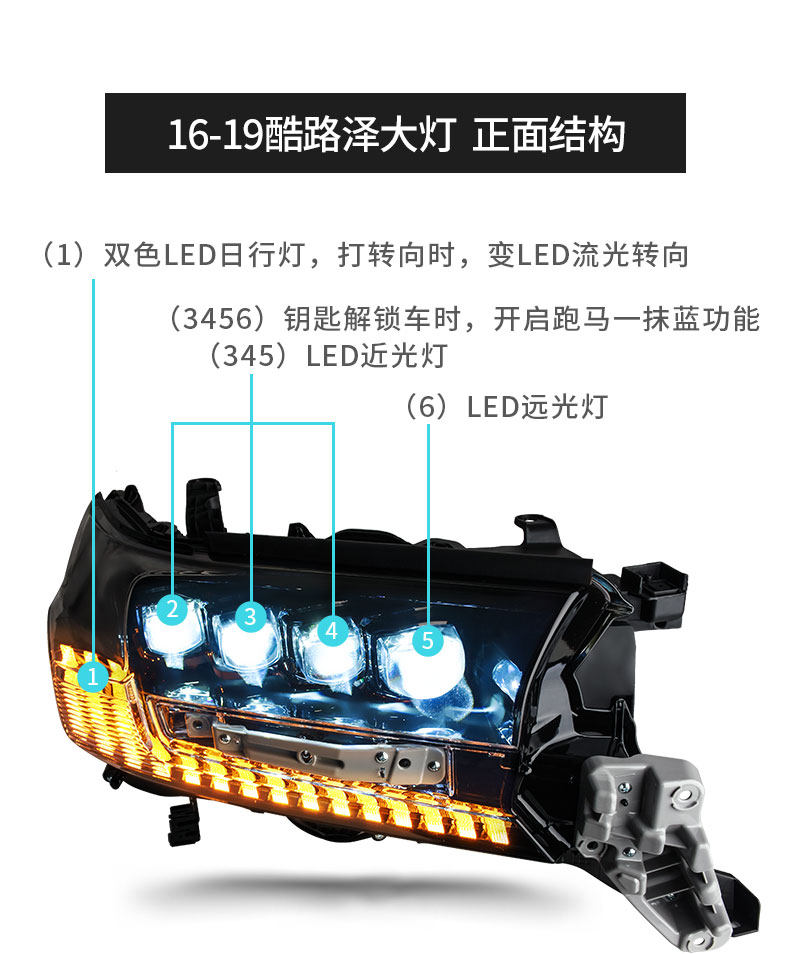 16-19酷路泽大灯 正面结构

（1）双色LED日行灯，打转向时，变LED流光转向

（3456）钥匙解锁车时，开启跑马一抹蓝功能

（345）LED近光灯

（6）LED远光灯

2

3

4

5

1