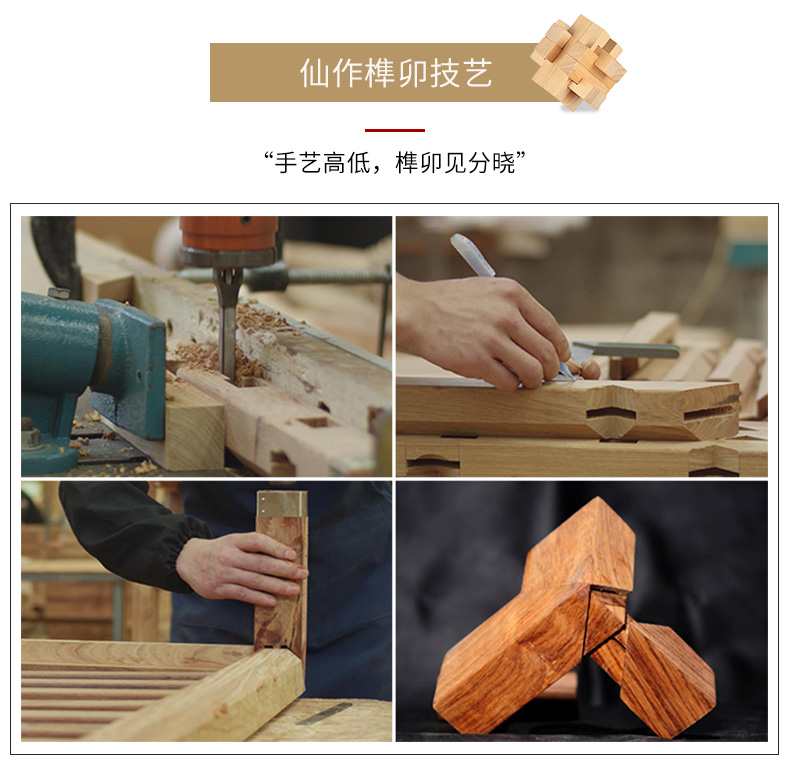 仙作榫卯技艺

“手艺高低，榫卯见分晓”