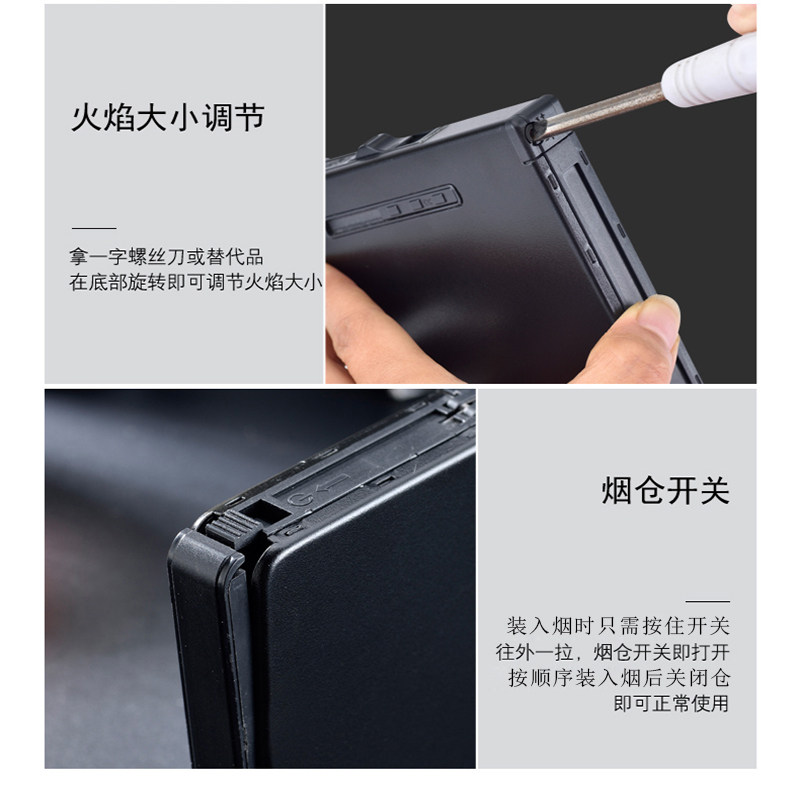 火焰大小调节

拿一字螺丝刀或替代品
在底部旋转即可调节火焰大小

烟仓开关

装入烟时只需按住开关
往外一拉，烟仓开关即打开
按顺序装入烟后关闭仓
即可正常使用