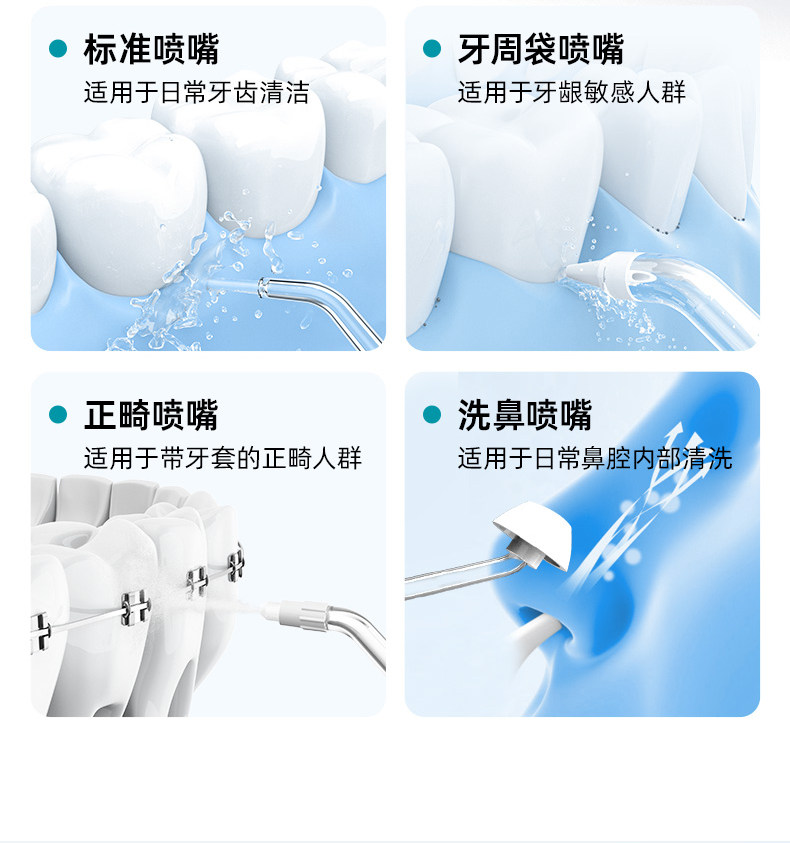 标准喷嘴
适用于日常牙齿清洁

牙周袋喷嘴
适用于牙龈敏感人群

正畸喷嘴
适用于带牙套的正畸人群

洗鼻喷嘴
适用于日常鼻腔内部清洗