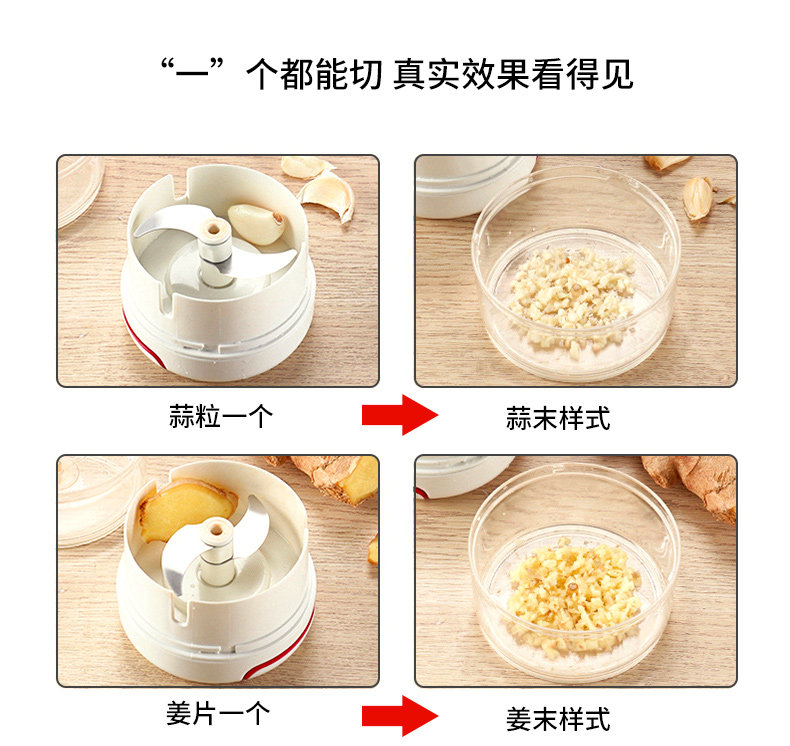 “一”个都能切 真实效果看得见

蒜粒一个

蒜末样式

姜片一个

姜末样式