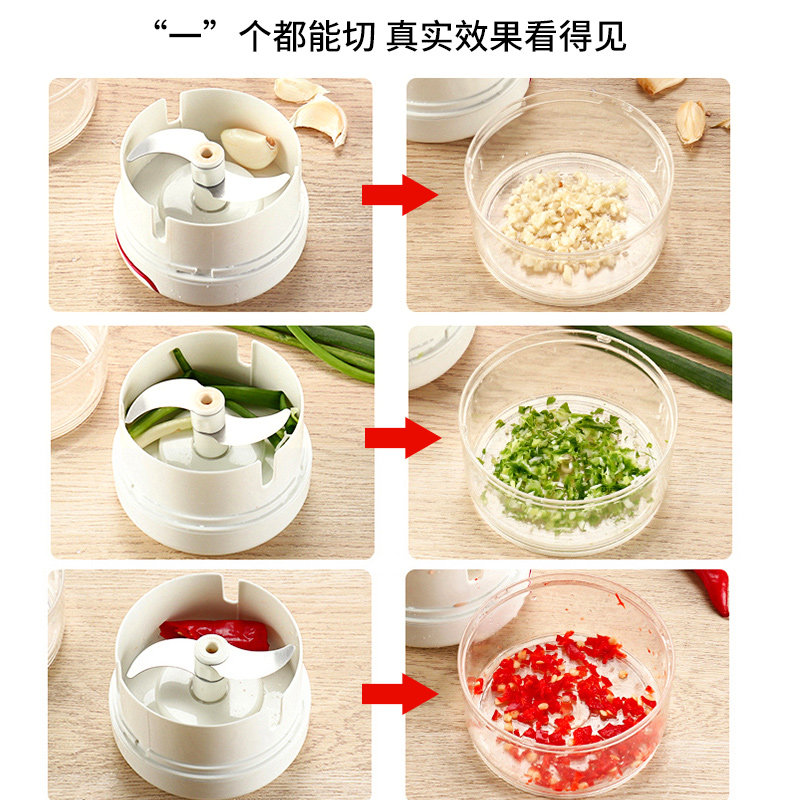 “一”个都能切 真实效果看得见