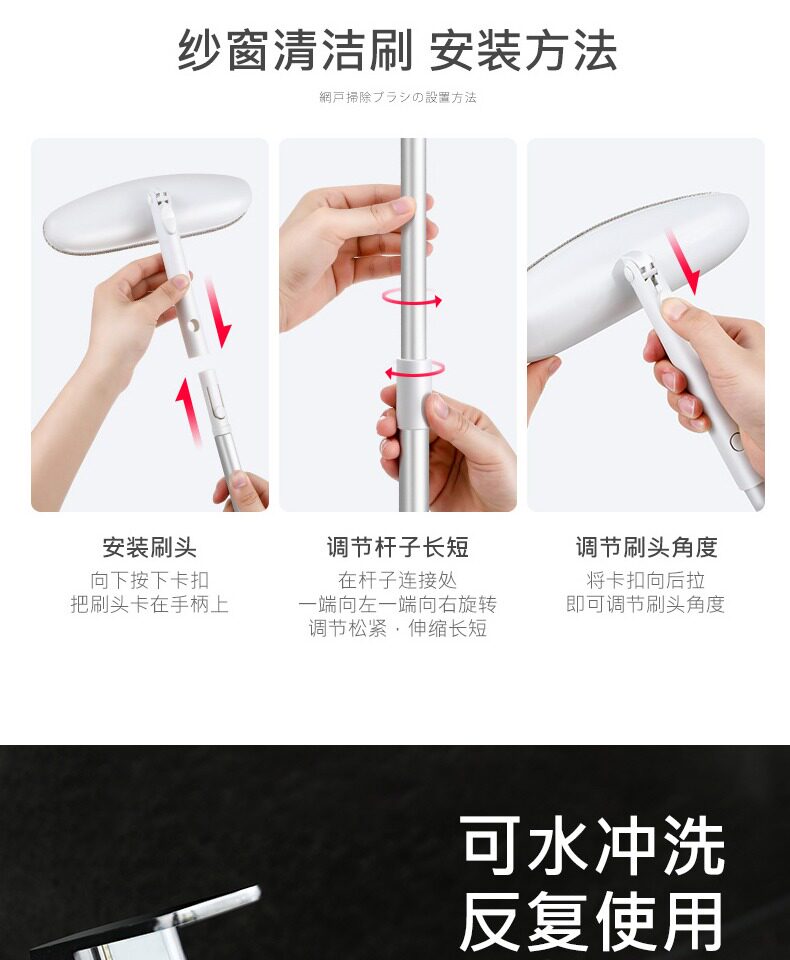 纱窗清洁刷 安装方法

網戸掃除ブラシの設置方法

安装刷头
向下按下卡扣
把刷头卡在手柄上

调节杆子长短
在杆子连接处
一端向左一端向右旋转
调节松紧，伸缩长短

调节刷头角度
将卡扣向后拉
即可调节刷头角度

可水冲洗
反复使用