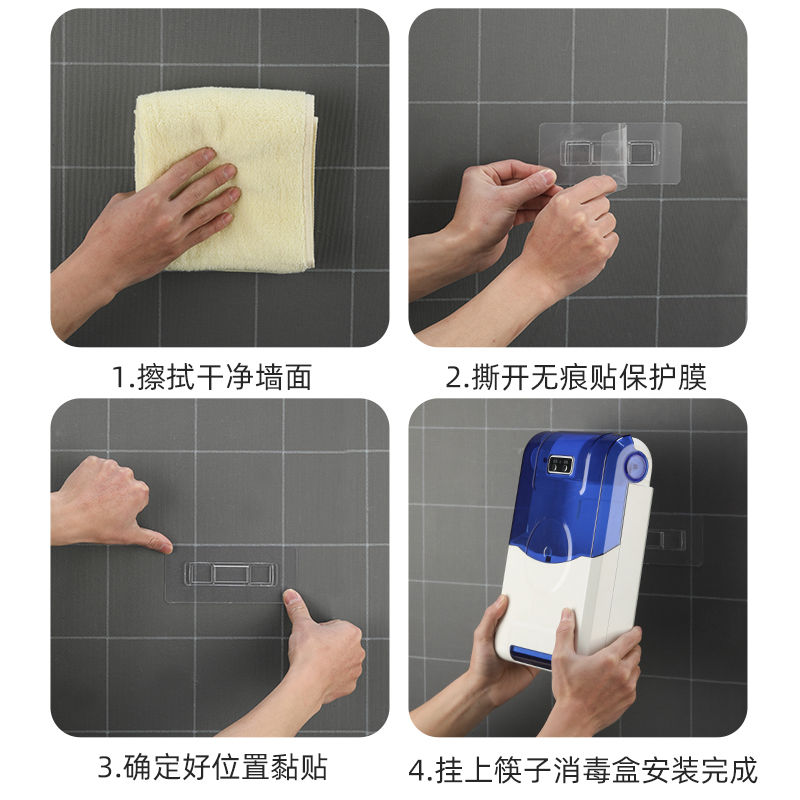 1.擦拭干净墙面

2.撕开无痕贴保护膜

3.确定好位置黏贴

4.挂上筷子消毒盒安装完成