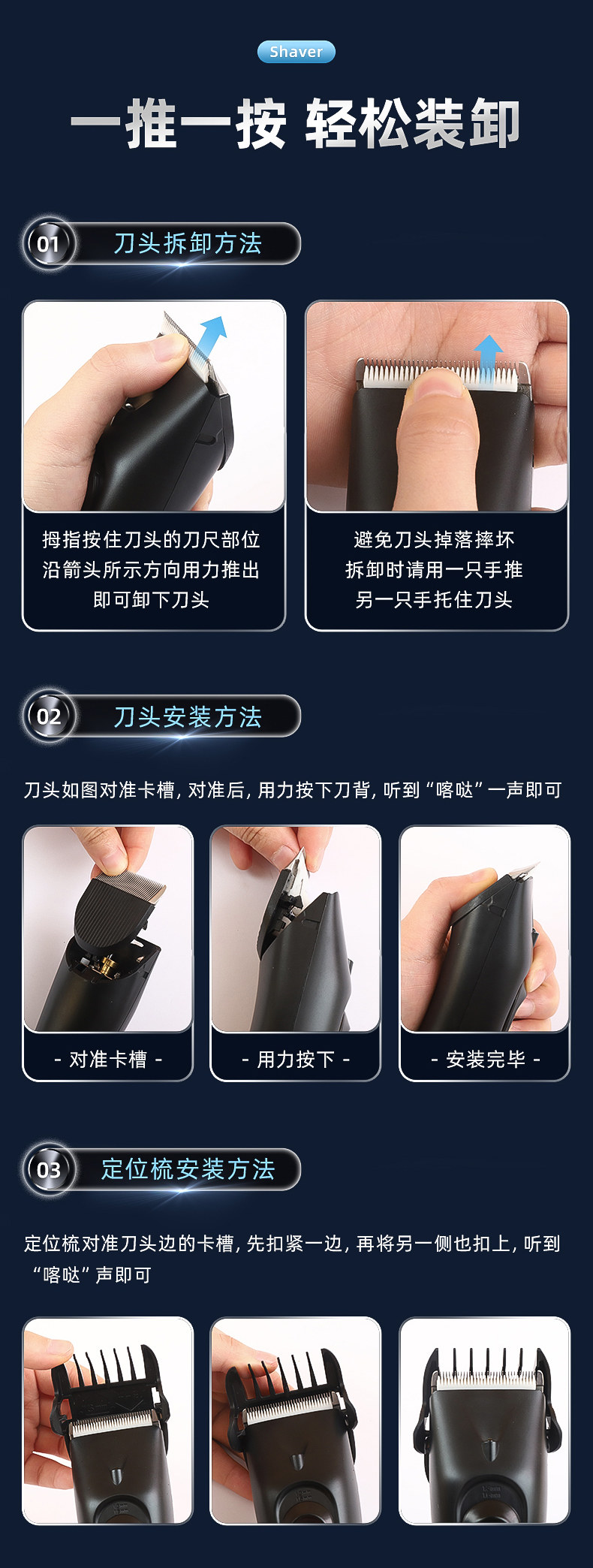 Shaver

一推一按 轻松装卸

01 刀头拆卸方法

拇指按住刀头的刀尺部位
沿箭头所示方向用力推出
即可卸下刀头

避免刀头掉落摔坏
拆卸时请用一只手推
另一只手托住刀头

02 刀头安装方法

刀头如图对准卡槽，对准后，用力按下刀背，听到“喀哒”一声即可

- 对准卡槽 -

- 用力按下 -

- 安装完毕 -

03 定位梳安装方法

定位梳对准刀头边的卡槽，先扣紧一边，再将另一侧也扣上，听到“喀哒”声即可