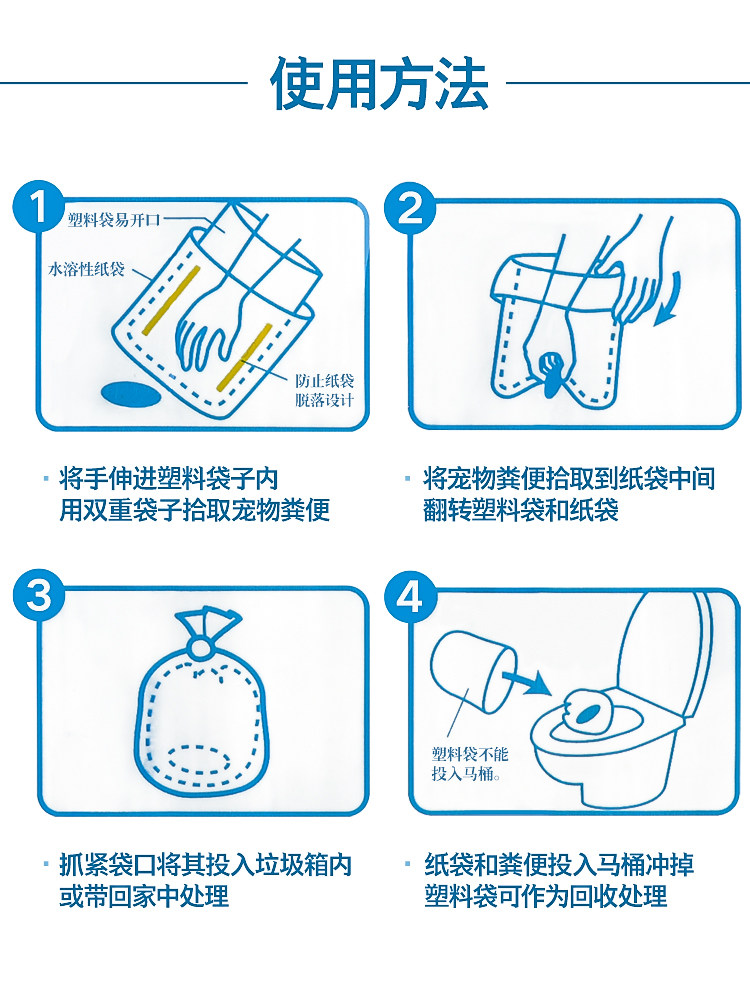 使用方法

1
塑料袋易开口
水溶性纸袋
防止纸袋脱落设计

· 将手伸进塑料袋子内
用双重袋子拾取宠物粪便

2

· 将宠物粪便拾取到纸袋中间
翻转塑料袋和纸袋

3

· 抓紧袋口将其投入垃圾箱内
或带回家中处理

4
塑料袋不能投入马桶。

· 纸袋和粪便投入马桶冲掉
塑料袋可作为回收处理