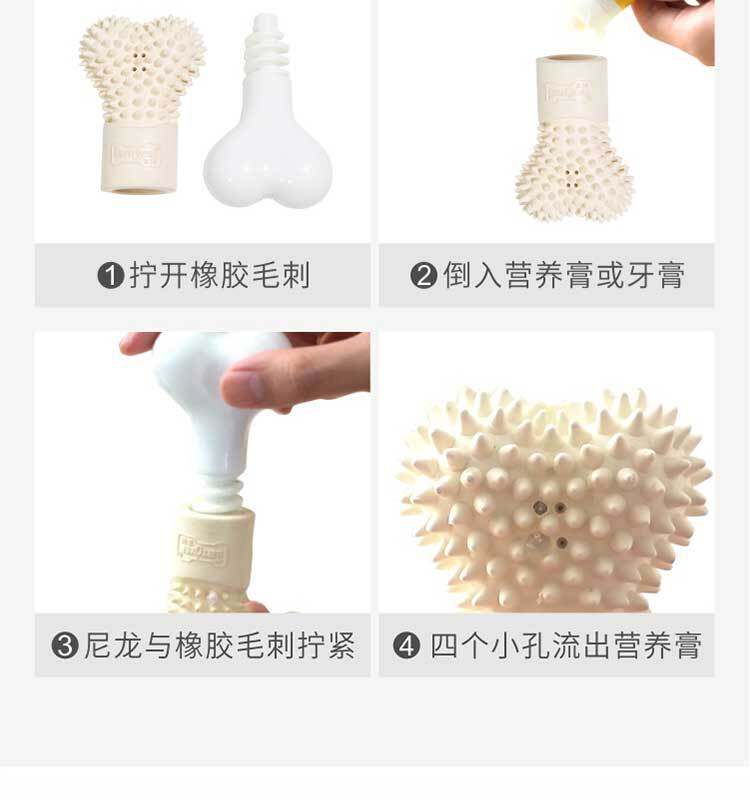 ❶拧开橡胶毛刺

❷倒入营养膏或牙膏

❸尼龙与橡胶毛刺拧紧

❹四个小孔流出营养膏