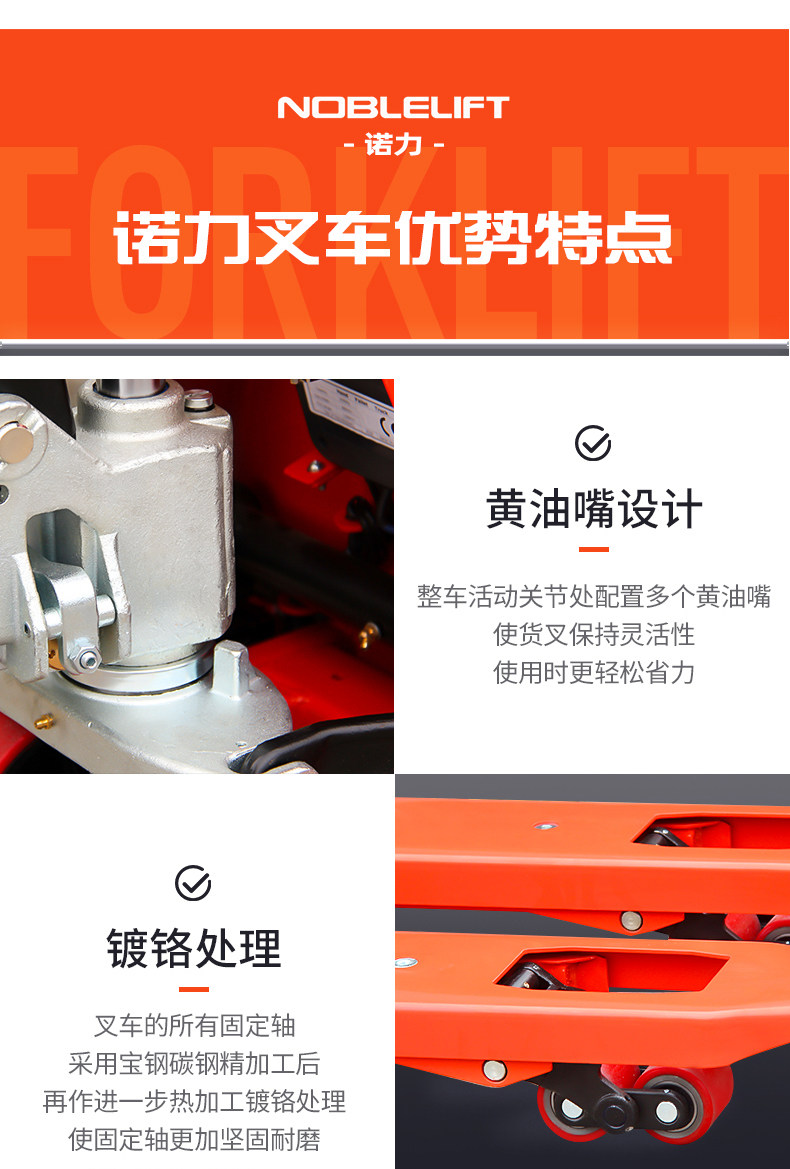 NOBLELIFT
- 诺力 -
FORKLIFT
诺力叉车优势特点

黄油嘴设计

整车活动关节处配置多个黄油嘴
使货叉保持灵活性
使用时更轻松省力

镀铬处理

叉车的所有固定轴
采用宝钢碳钢精加工后
再作进一步热加工镀铬处理
使固定轴更加坚固耐磨