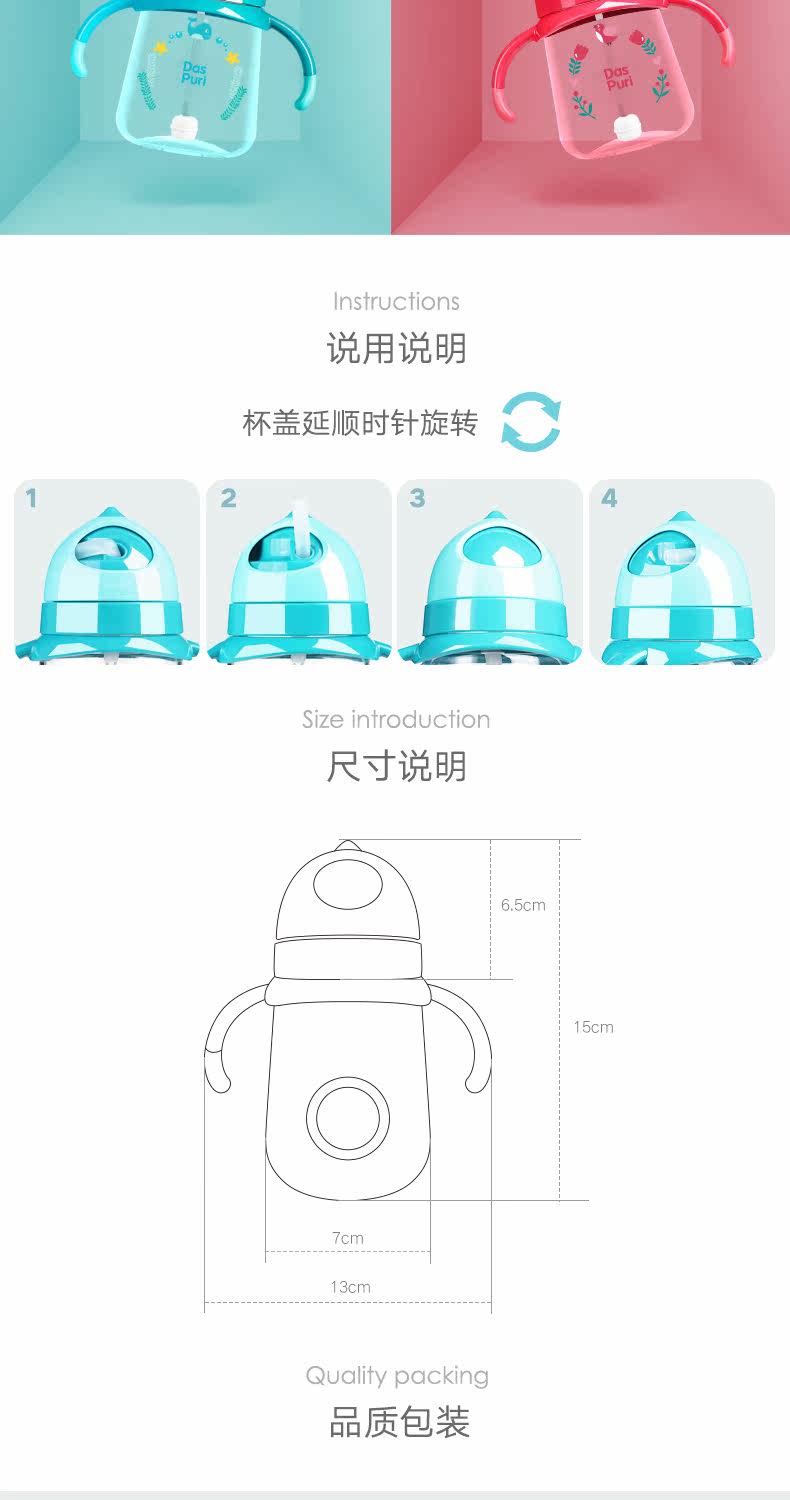 Das Puri

Das Puri

Instructions

说用说明

杯盖延顺时针旋转

1

2

3

4

Size introduction

尺寸说明

6.5cm

15cm

7cm

13cm

Quality packing

品质包装