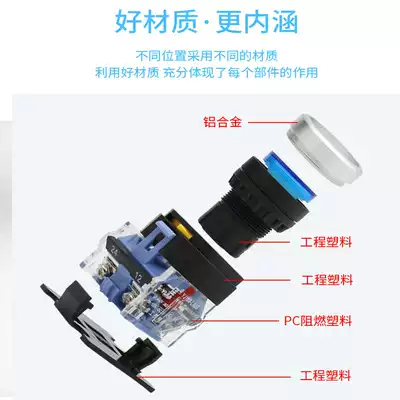 好材质·更内涵

不同位置采用不同的材质
利用好材质 充分体现了每个部件的作用

铝合金

工程塑料

工程塑料

PC阻燃塑料

工程塑料

24

12