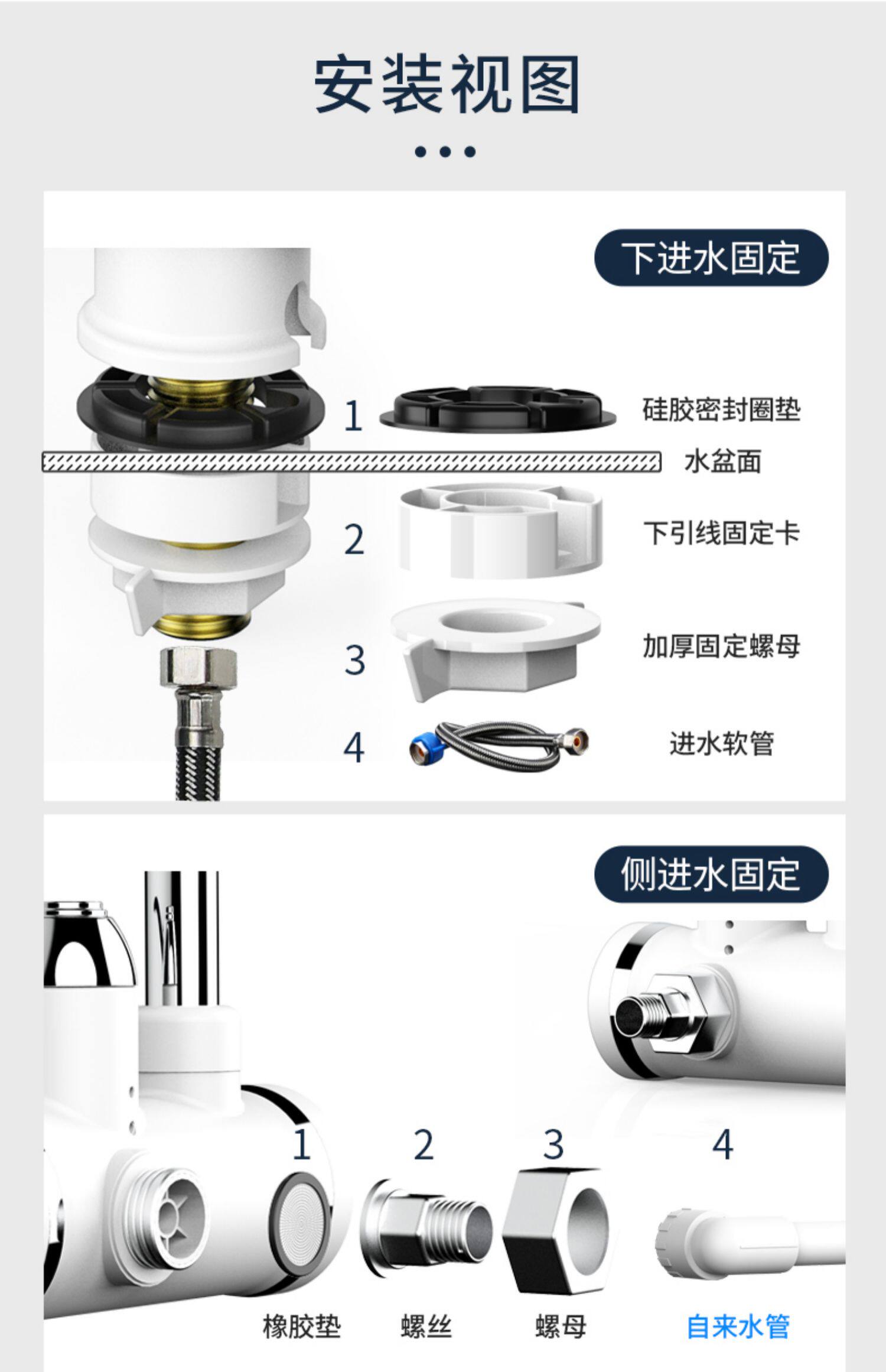 安装视图

下进水固定

1 硅胶密封圈垫

水盆面

2 下引线固定卡

3 加厚固定螺母

4 进水软管

侧进水固定

1 2 3 4

橡胶垫 螺丝 螺母 自来水管