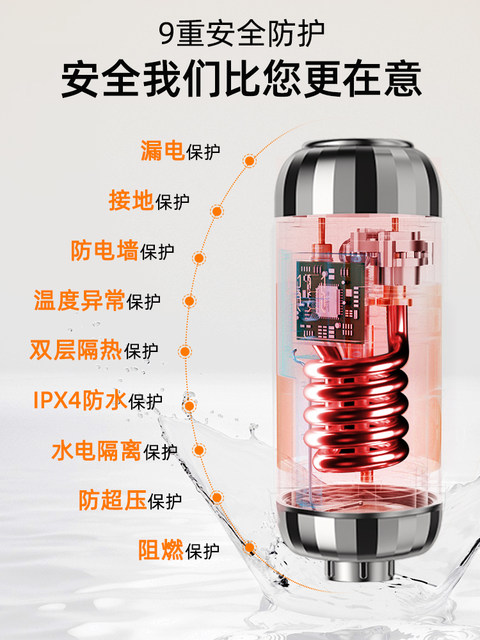 9重安全防护
安全我们比您更在意

漏电保护
接地保护
防电墙保护
温度异常保护
双层隔热保护
IPX4防水保护
水电隔离保护
防超压保护
阻燃保护