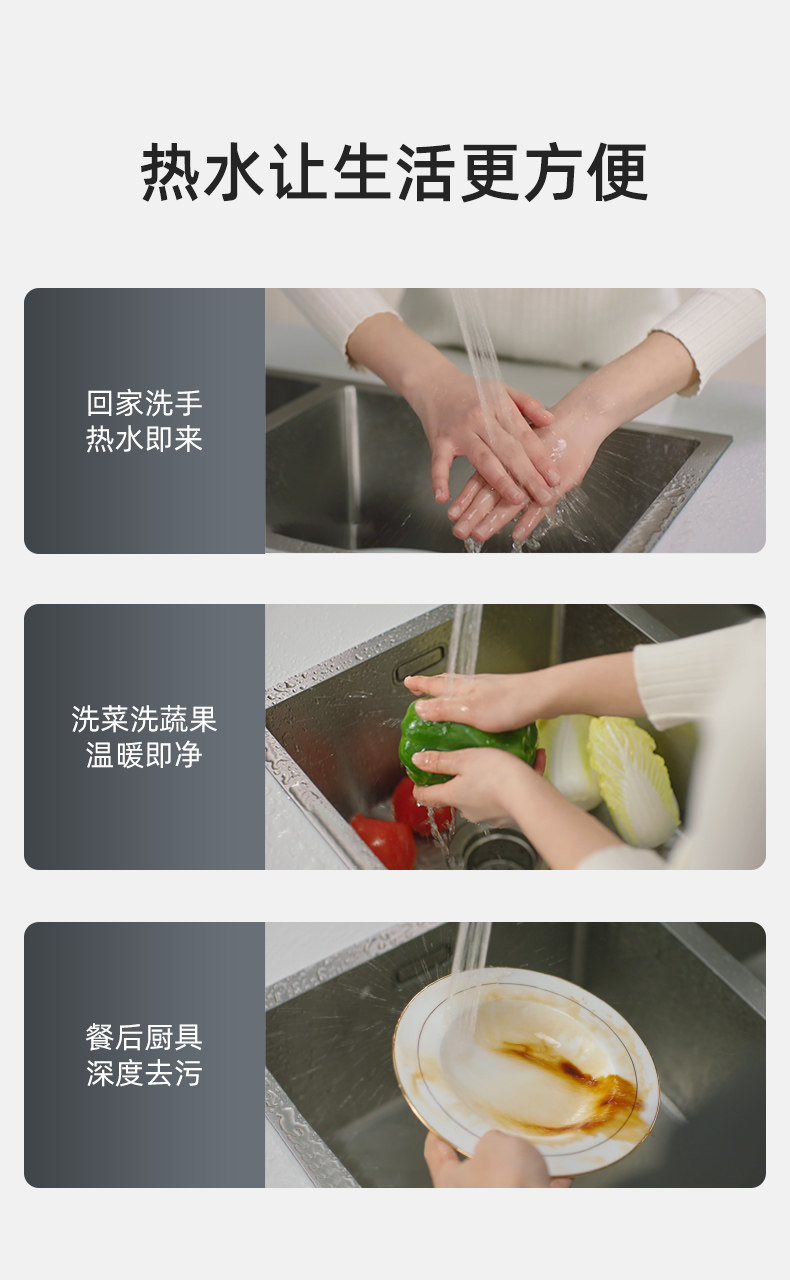 热水让生活更方便

回家洗手
热水即来

洗菜洗蔬果
温暖即净

餐后厨具
深度去污