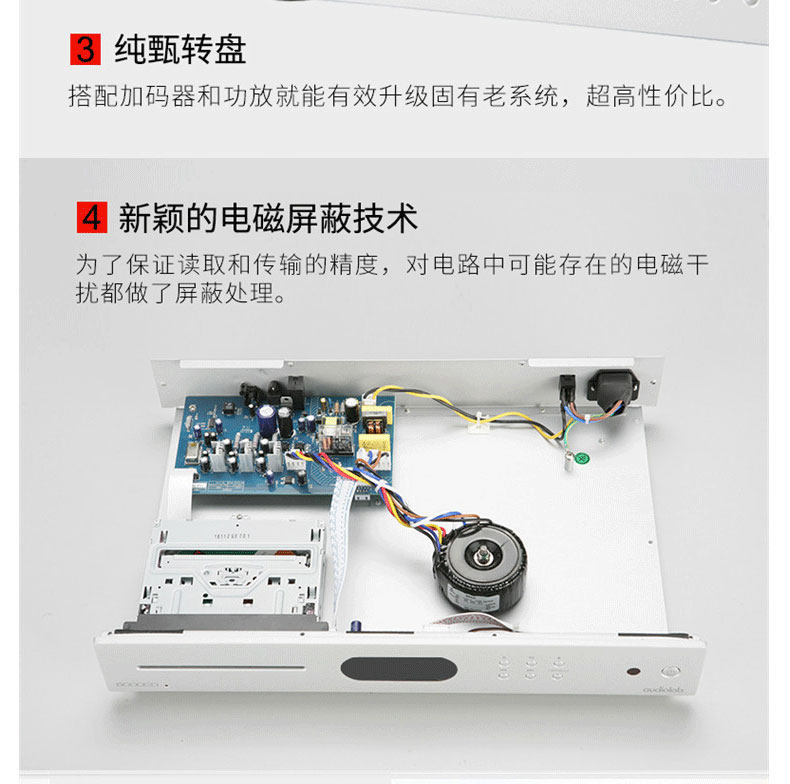 3 纯甄转盘

搭配加码器和功放就能有效升级固有老系统，超高性价比。

4 新颖的电磁屏蔽技术

为了保证读取和传输的精度，对电路中可能存在的电磁干扰都做了屏蔽处理。

audiolab