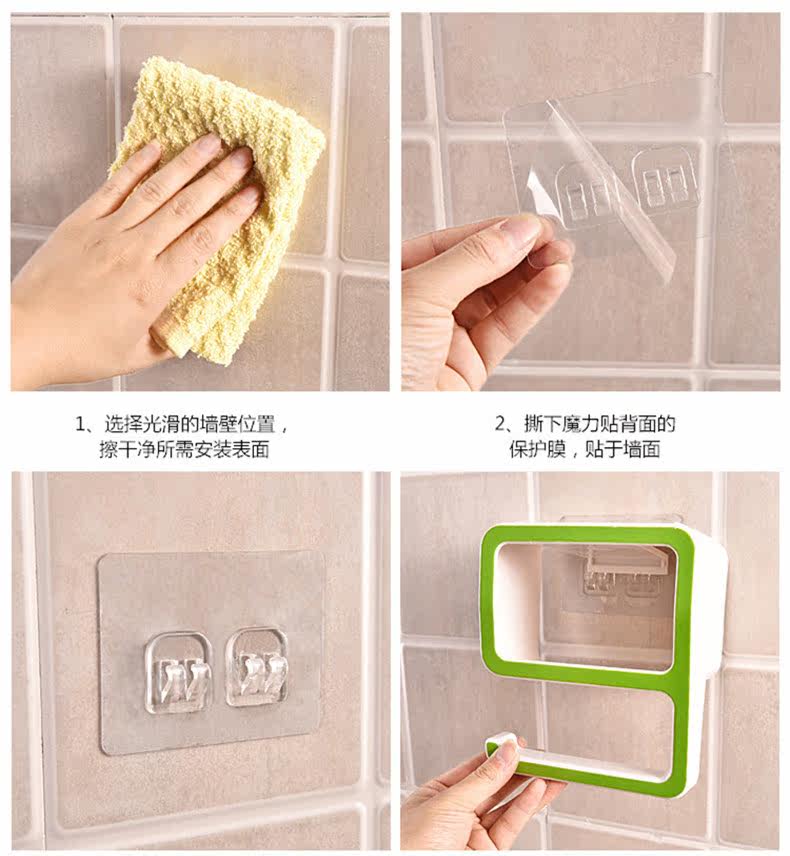 1、选择光滑的墙壁位置，擦干净所需安装表面

2、撕下魔力贴背面的保护膜，贴于墙面