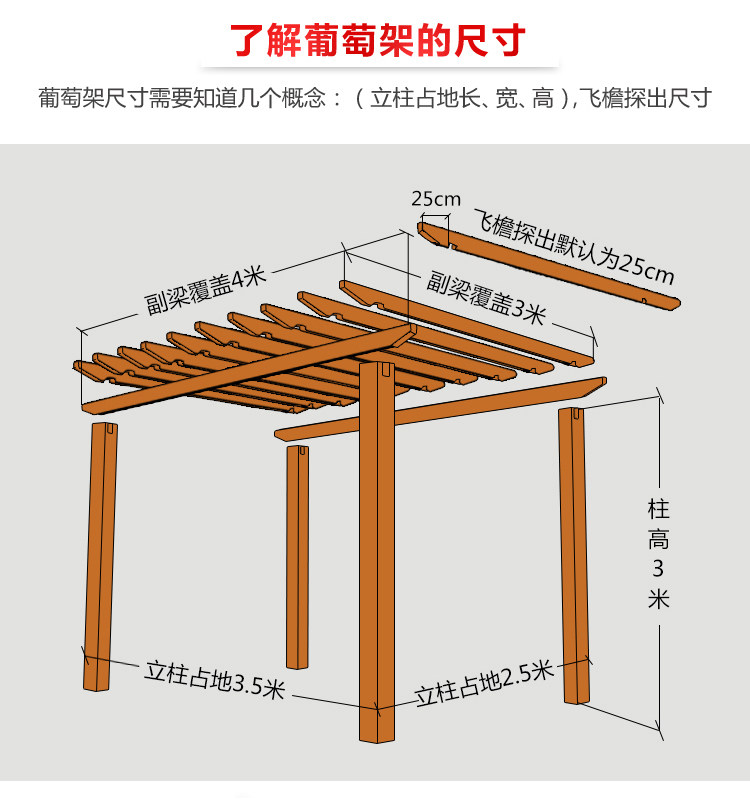 了解葡萄架的尺寸

葡萄架尺寸需要知道几个概念：（立柱占地长、宽、高）,飞檐探出尺寸

25cm

飞檐探出默认为25cm

副梁覆盖4米

副梁覆盖3米

柱高3米

立柱占地3.5米

立柱占地2.5米