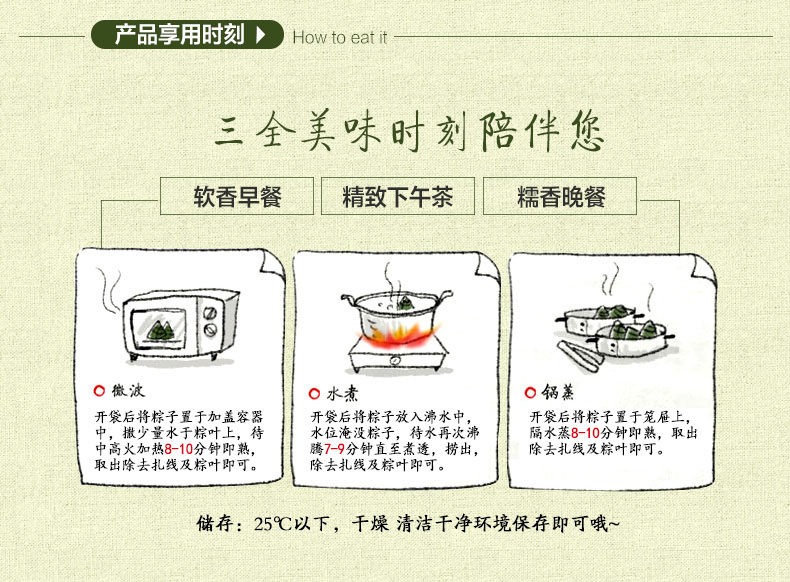 产品享用时刻 How to eat it

三全美味时刻陪伴您

软香早餐

精致下午茶

糯香晚餐

微波

开袋后将粽子置于加盖容器中，撒少量水于粽叶上，待中高火加热8-10分钟即熟，取出除去扎线及粽叶即可。

水煮

开袋后将粽子放入沸水中，水位淹没粽子，待水再次沸腾7-9分钟直至煮透，捞出，除去扎线及粽叶即可。

锅蒸

开袋后将粽子置于笼屉上，隔水蒸8-10分钟即熟，取出除去扎线及粽叶即可。

储存：25℃以下，干燥 清洁干净环境保存即可哦~