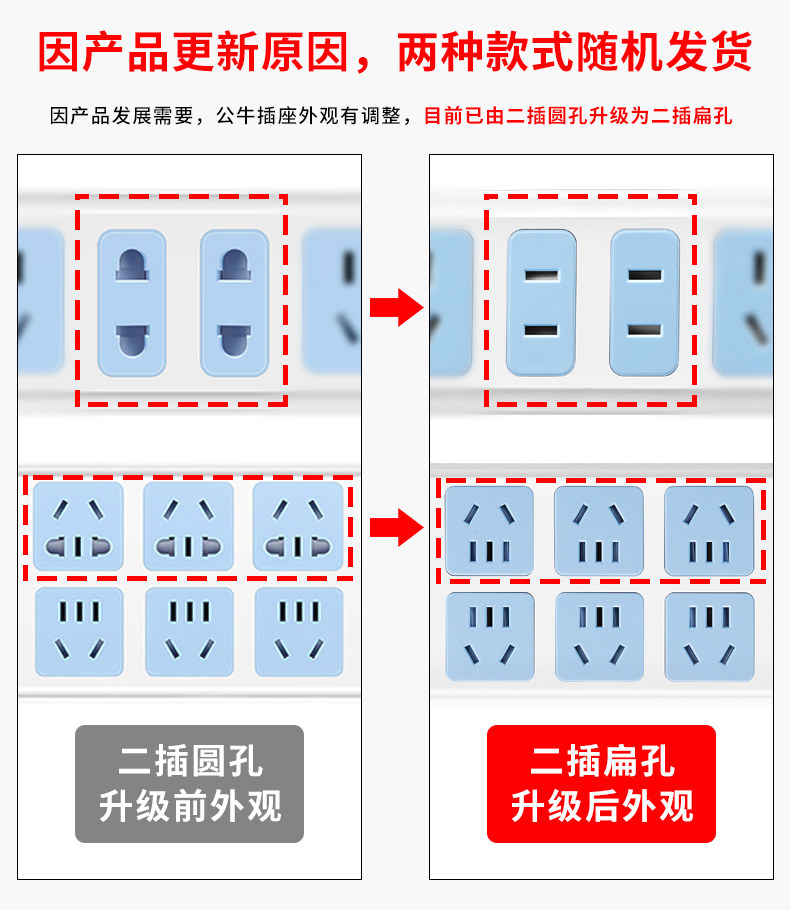 因产品更新原因，两种款式随机发货

因产品发展需要，公牛插座外观有调整，目前已由二插圆孔升级为二插扁孔

二插圆孔
升级前外观

二插扁孔
升级后外观