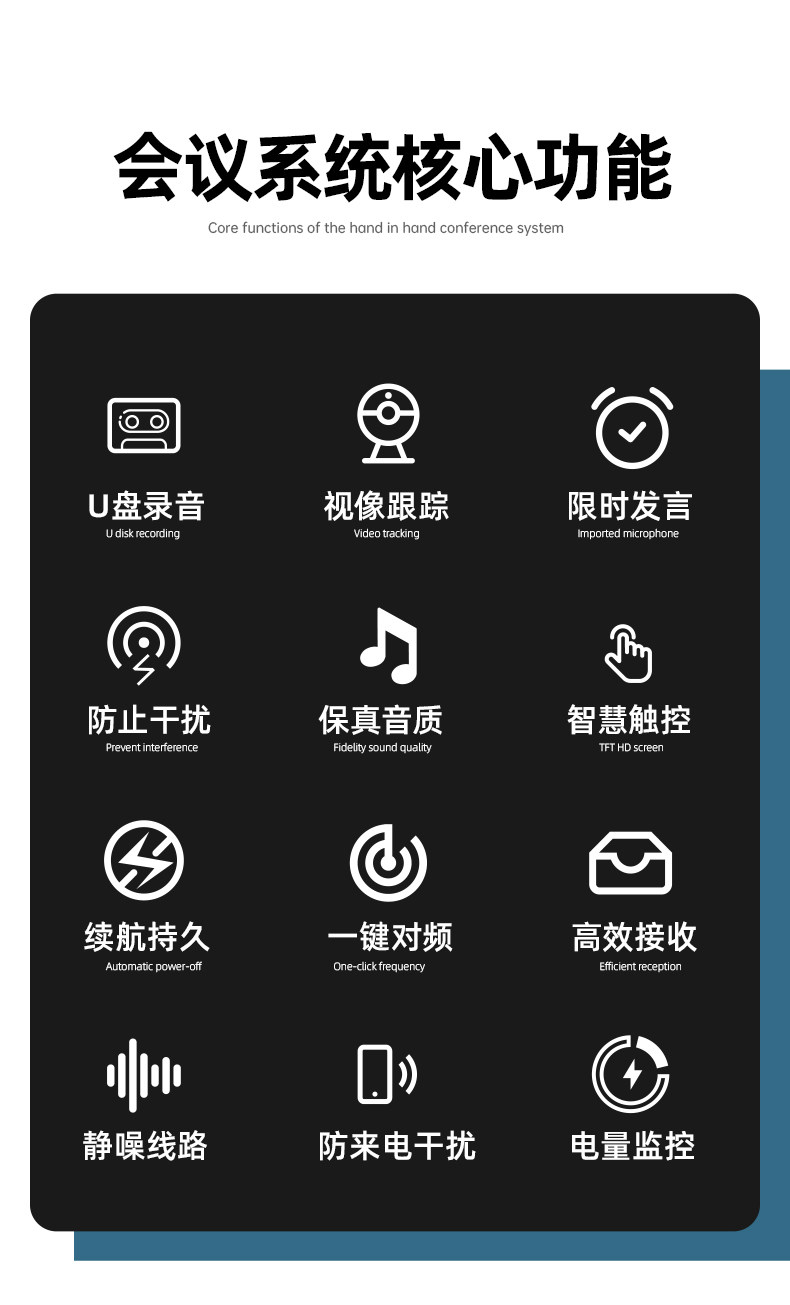 会议系统核心功能

Core functions of the hand in hand conference system

U盘录音
U disk recording

视像跟踪
Video tracking

限时发言
Imported microphone

防止干扰
Prevent interference

保真音质
Fidelity sound quality

智慧触控
TFT HD screen

续航持久
Automatic power-off

一键对频
One-click frequency

高效接收
Efficient reception

静噪线路

防来电干扰

电量监控