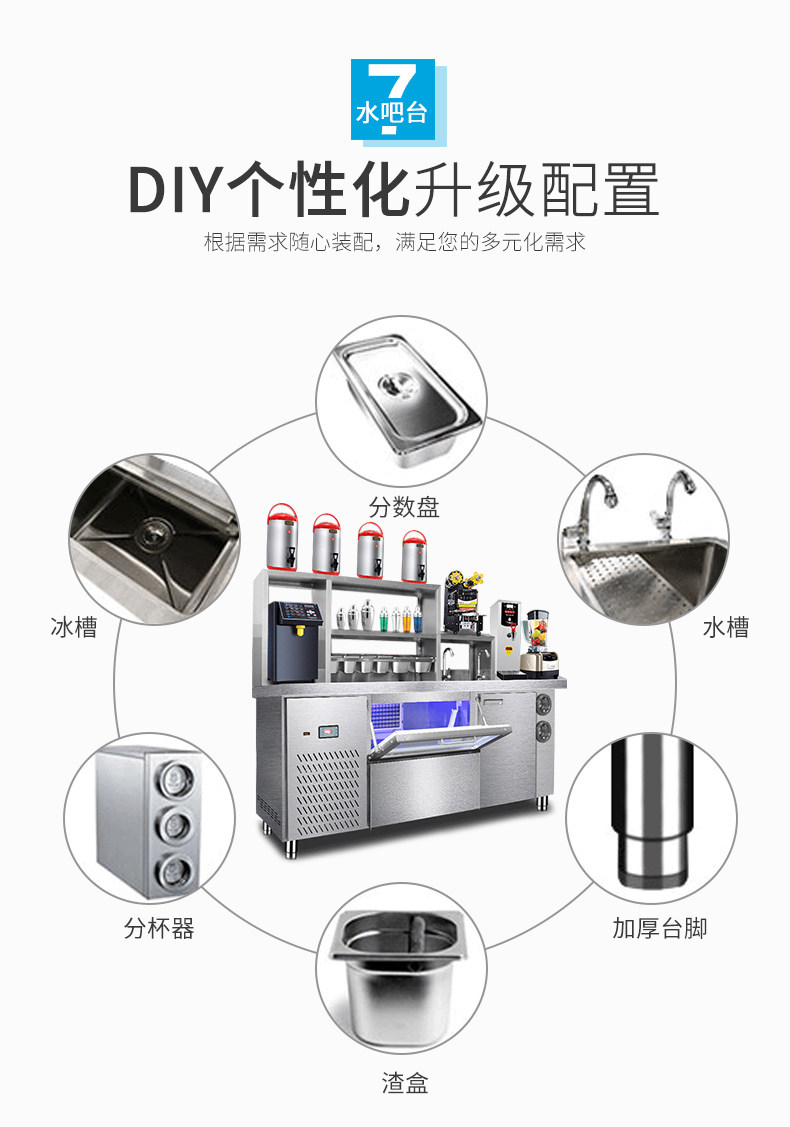 7
水吧台

DIY个性化升级配置

根据需求随心装配，满足您的多元化需求

分数盘

冰槽

水槽

分杯器

加厚台脚

渣盒