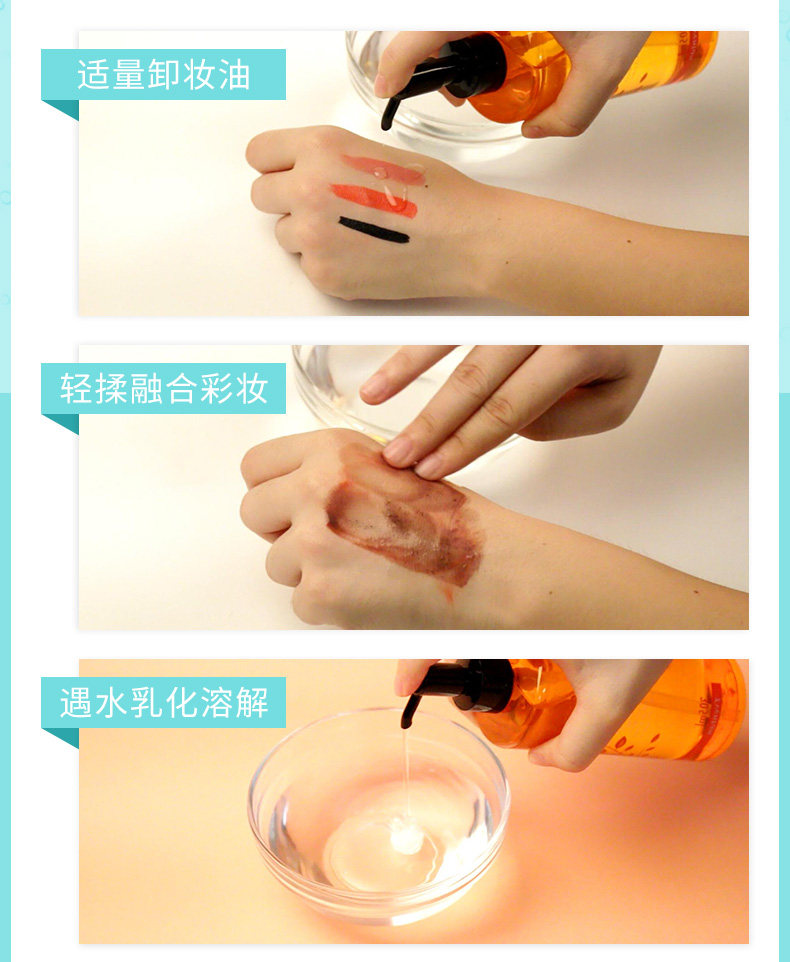 适量卸妆油

轻揉融合彩妆

遇水乳化溶解