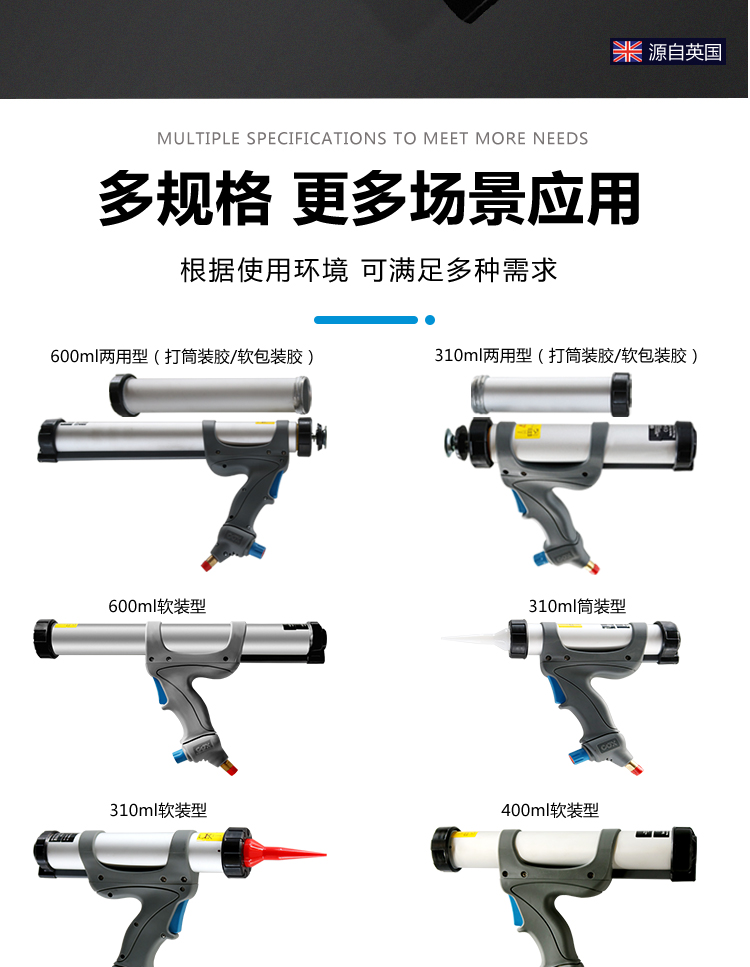 源自英国

MULTIPLE SPECIFICATIONS TO MEET MORE NEEDS

多规格 更多场景应用

根据使用环境 可满足多种需求

600ml两用型（打筒装胶/软包装胶）

310ml两用型（打筒装胶/软包装胶）

600ml软装型

310ml筒装型

310ml软装型

400ml软装型