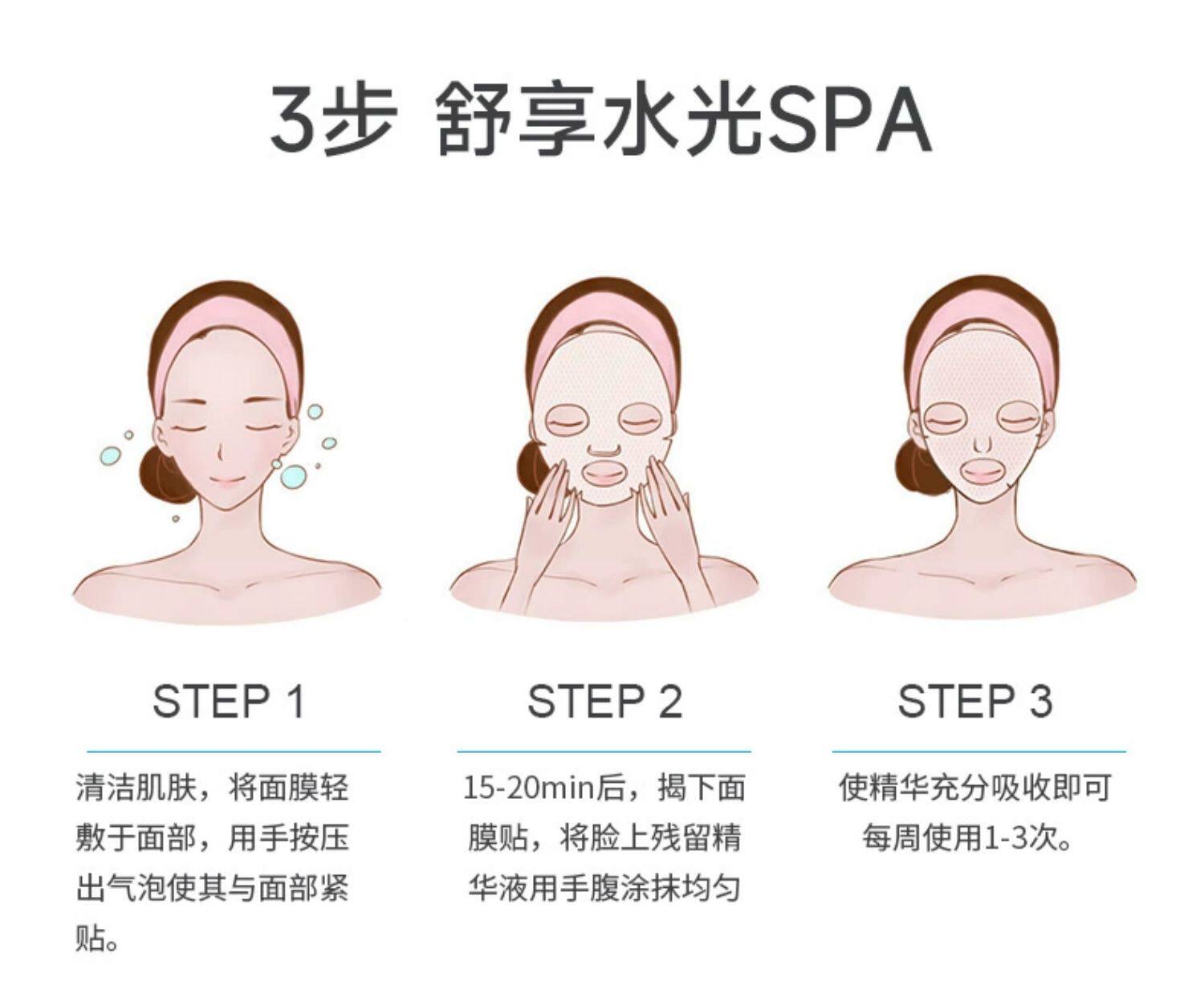 3步 舒享水光SPA

STEP 1

清洁肌肤，将面膜轻敷于面部，用手按压出气泡使其与面部紧贴。

STEP 2

15-20min后，揭下面膜贴，将脸上残留精华液用手腹涂抹均匀

STEP 3

使精华充分吸收即可每周使用1-3次。