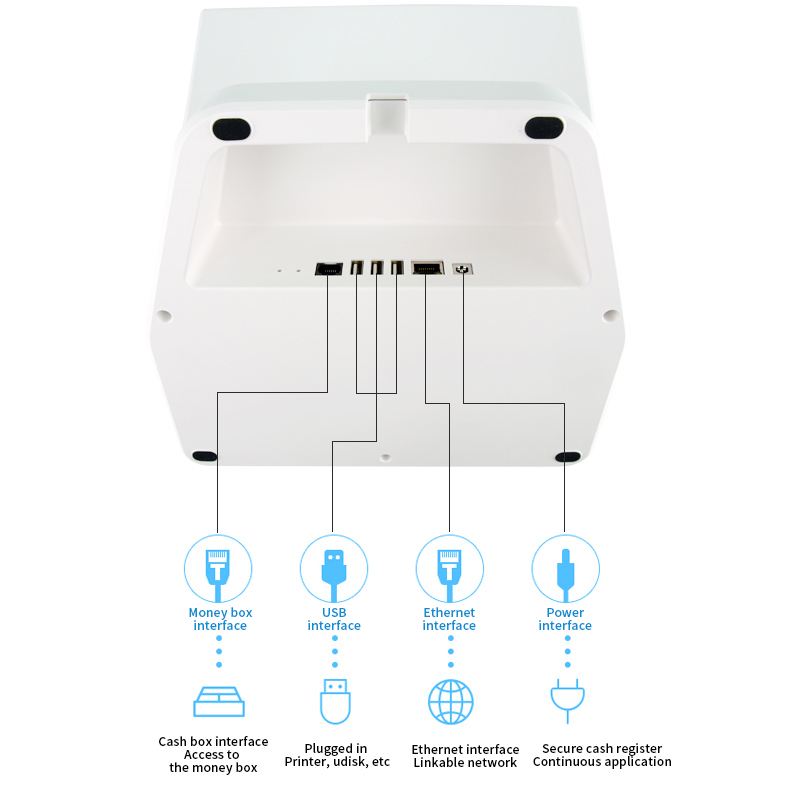 Money box interface

USB interface

Ethernet interface

Power interface

Cash box interface
Access to
the money box

Plugged in
Printer, udisk, etc

Ethernet interface
Linkable network

Secure cash register
Continuous application