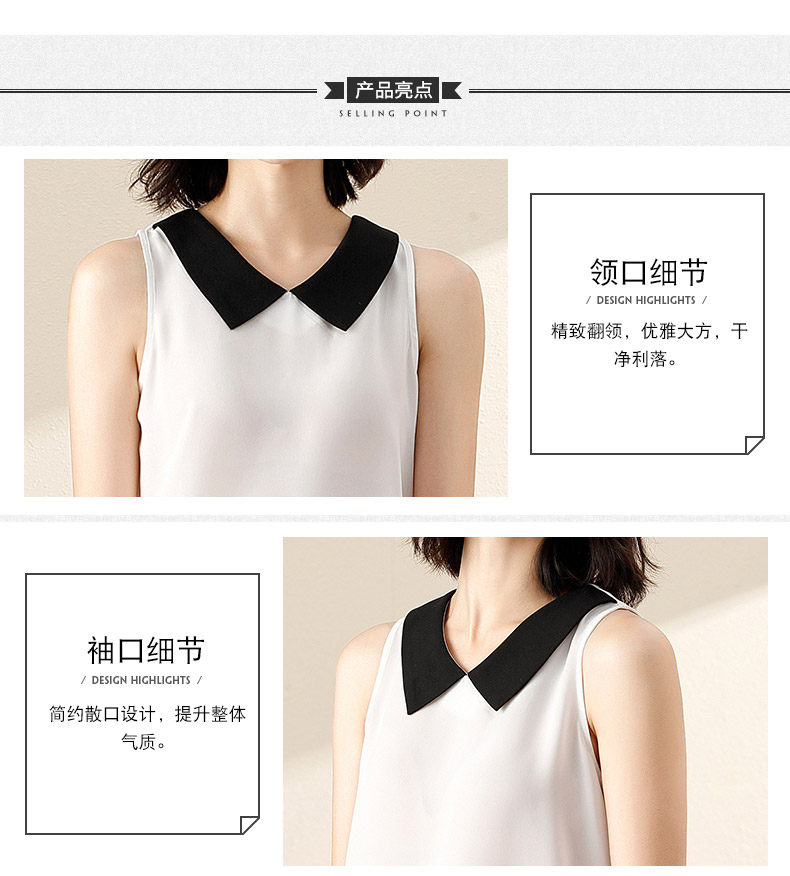 产品亮点
SELLING POINT

领口细节
/ DESIGN HIGHLIGHTS /
精致翻领，优雅大方，干净利落。

袖口细节
/ DESIGN HIGHLIGHTS /
简约散口设计，提升整体气质。