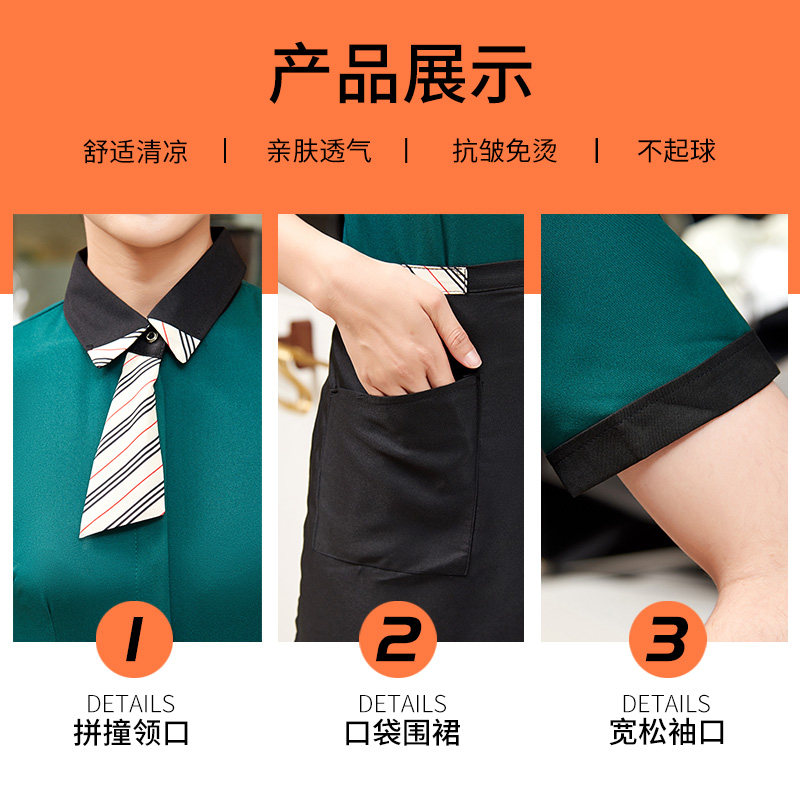 产品展示

舒适清凉 | 亲肤透气 | 抗皱免烫 | 不起球

1
DETAILS
拼撞领口

2
DETAILS
口袋围裙

3
DETAILS
宽松袖口