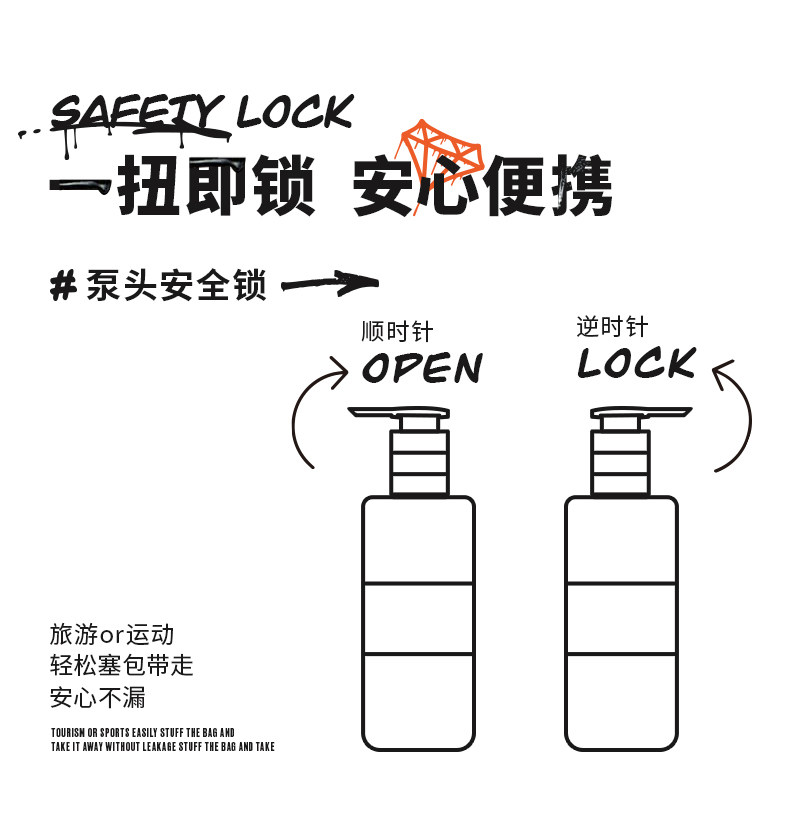 SAFETY LOCK
一扭即锁 安心便携

# 泵头安全锁

顺时针
OPEN

逆时针
LOCK

旅游or运动
轻松塞包带走
安心不漏

TOURISM OR SPORTS EASILY STUFF THE BAG AND TAKE IT AWAY WITHOUT LEAKAGE STUFF THE BAG AND TAKE