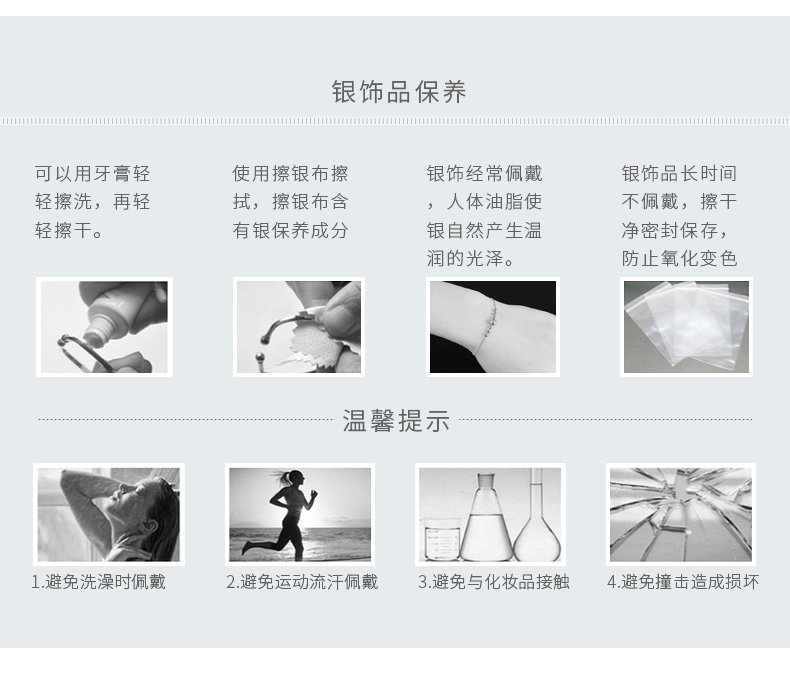 银饰品保养

可以用牙膏轻轻擦洗，再轻轻擦干。

使用擦银布擦拭，擦银布含有银保养成分

银饰经常佩戴，人体油脂使银自然产生温润的光泽。

银饰品长时间不佩戴，擦干净密封保存，防止氧化变色

温馨提示

1.避免洗澡时佩戴

2.避免运动流汗佩戴

3.避免与化妆品接触

4.避免撞击造成损坏