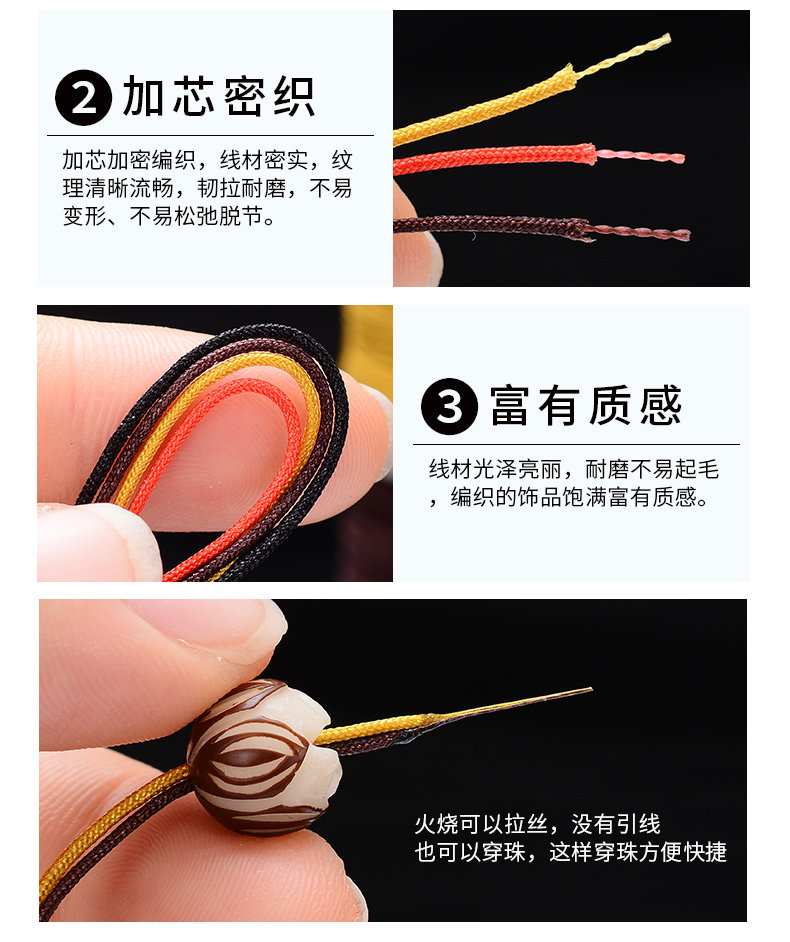 2 加芯密织

加芯加密编织，线材密实，纹理清晰流畅，韧拉耐磨，不易变形、不易松弛脱节。

3 富有质感

线材光泽亮丽，耐磨不易起毛，编织的饰品饱满富有质感。

火烧可以拉丝，没有引线
也可以穿珠，这样穿珠方便快捷