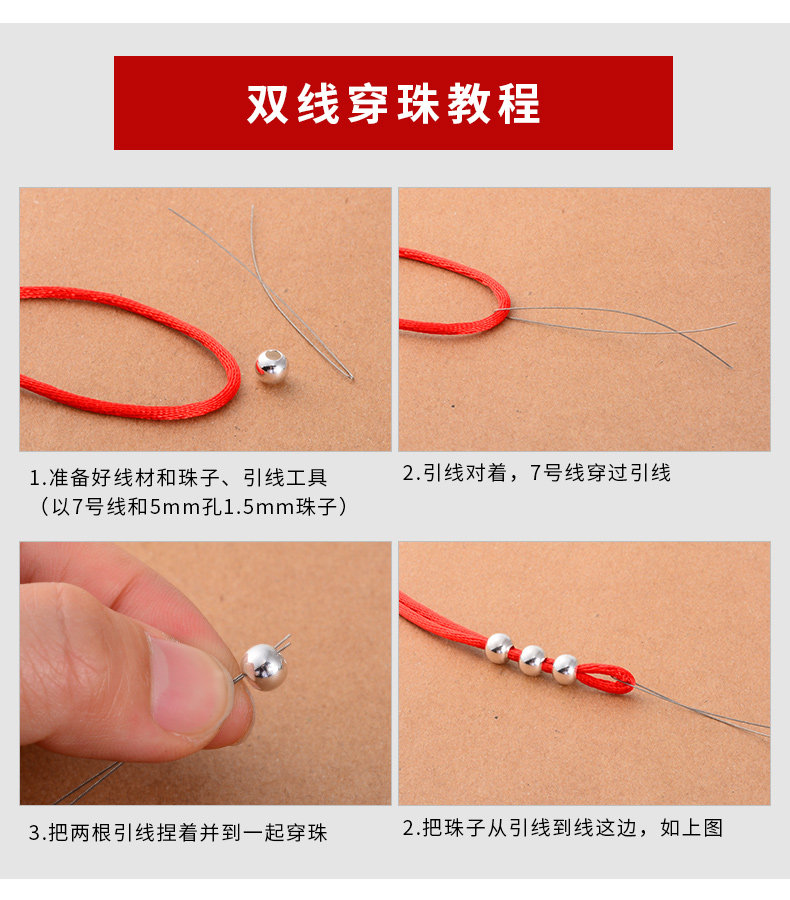 双线穿珠教程

1.准备好线材和珠子、引线工具
（以7号线和5mm孔1.5mm珠子）

2.引线对着，7号线穿过引线

3.把两根引线捏着并到一起穿珠

2.把珠子从引线到线这边，如上图