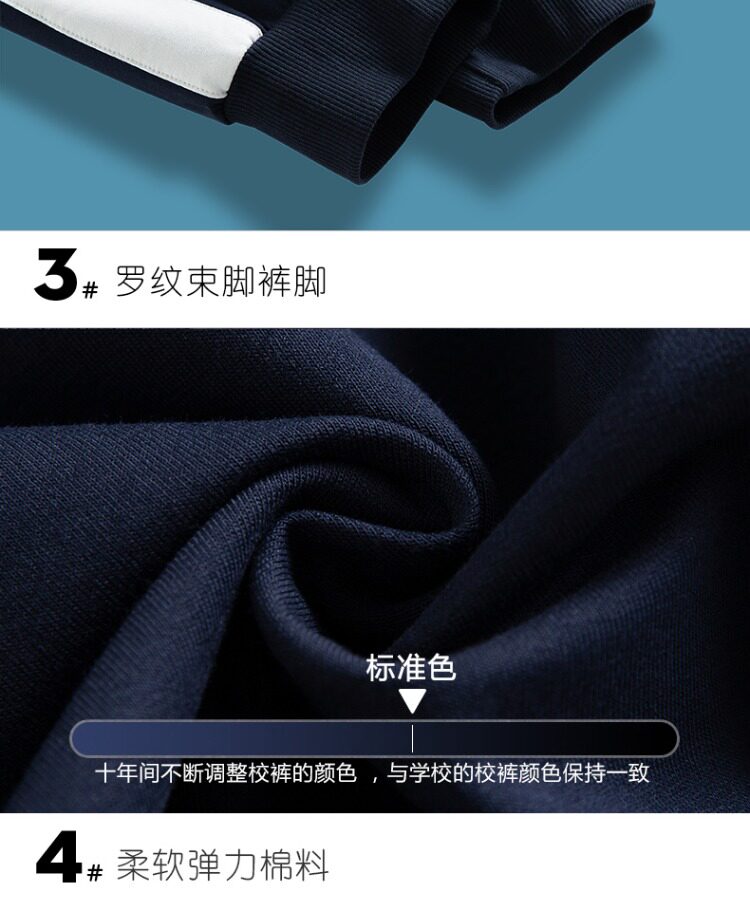 3# 罗纹束脚裤脚

标准色

十年间不断调整校裤的颜色 ，与学校的校裤颜色保持一致

4# 柔软弹力棉料